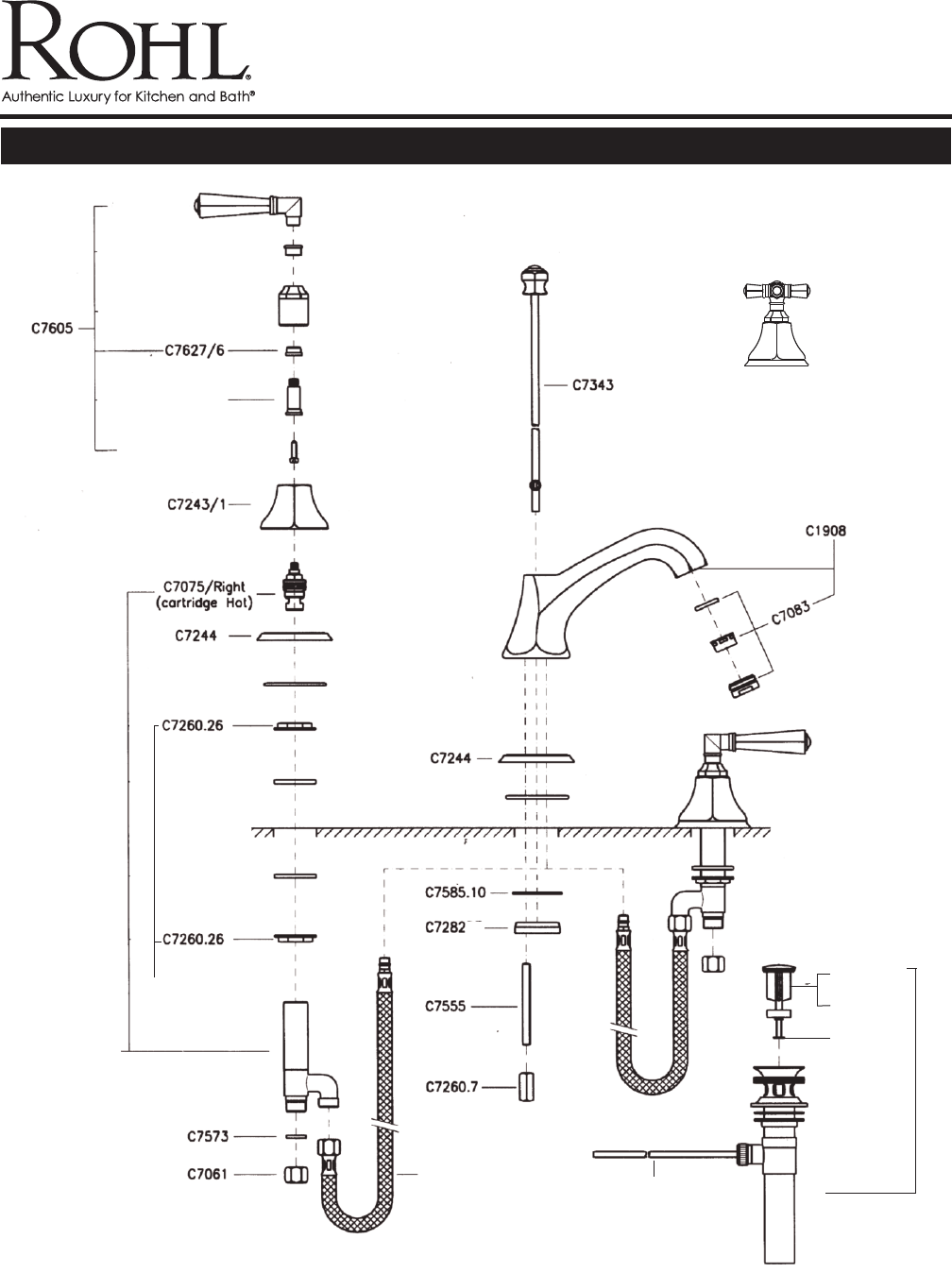 ROHL
Authentic Luxury for Kitchen and Bath®

C7605
C7627/6
C7243/1
C7075/Right
(cartridge Hot)
C7244
C7260.26
C7260.26
C7573
C7061
C7343
C1908
C7083
C7244
C7585.10
C7282
C7555
C7260.7