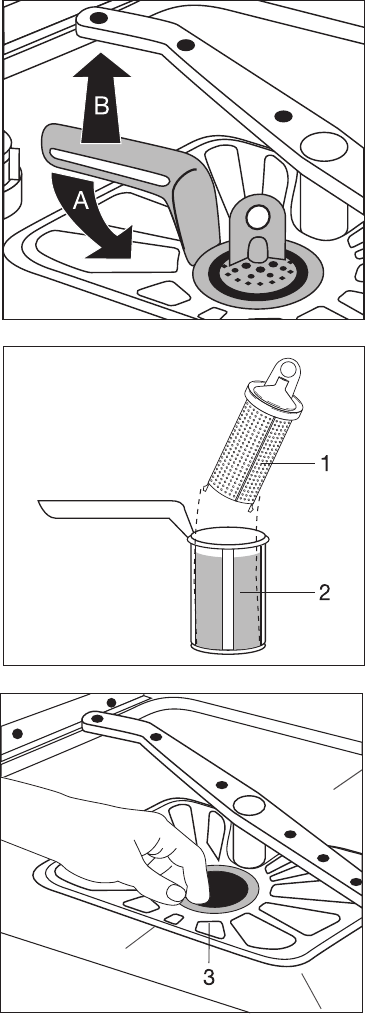 B
A

1
2

3