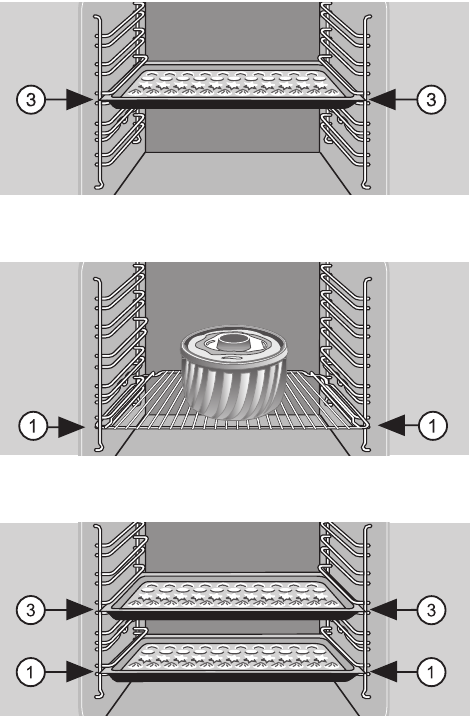 3
3

1
1

3
3
1
1