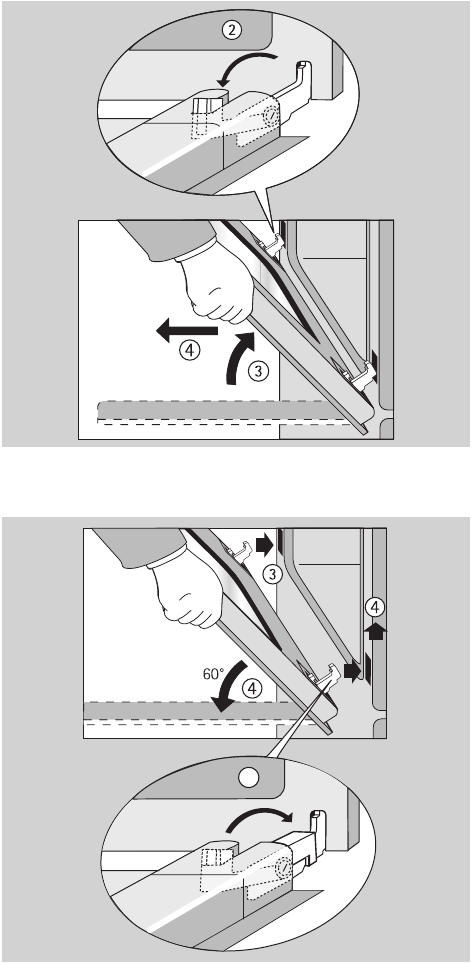 2

4

3

3

4

60°

4