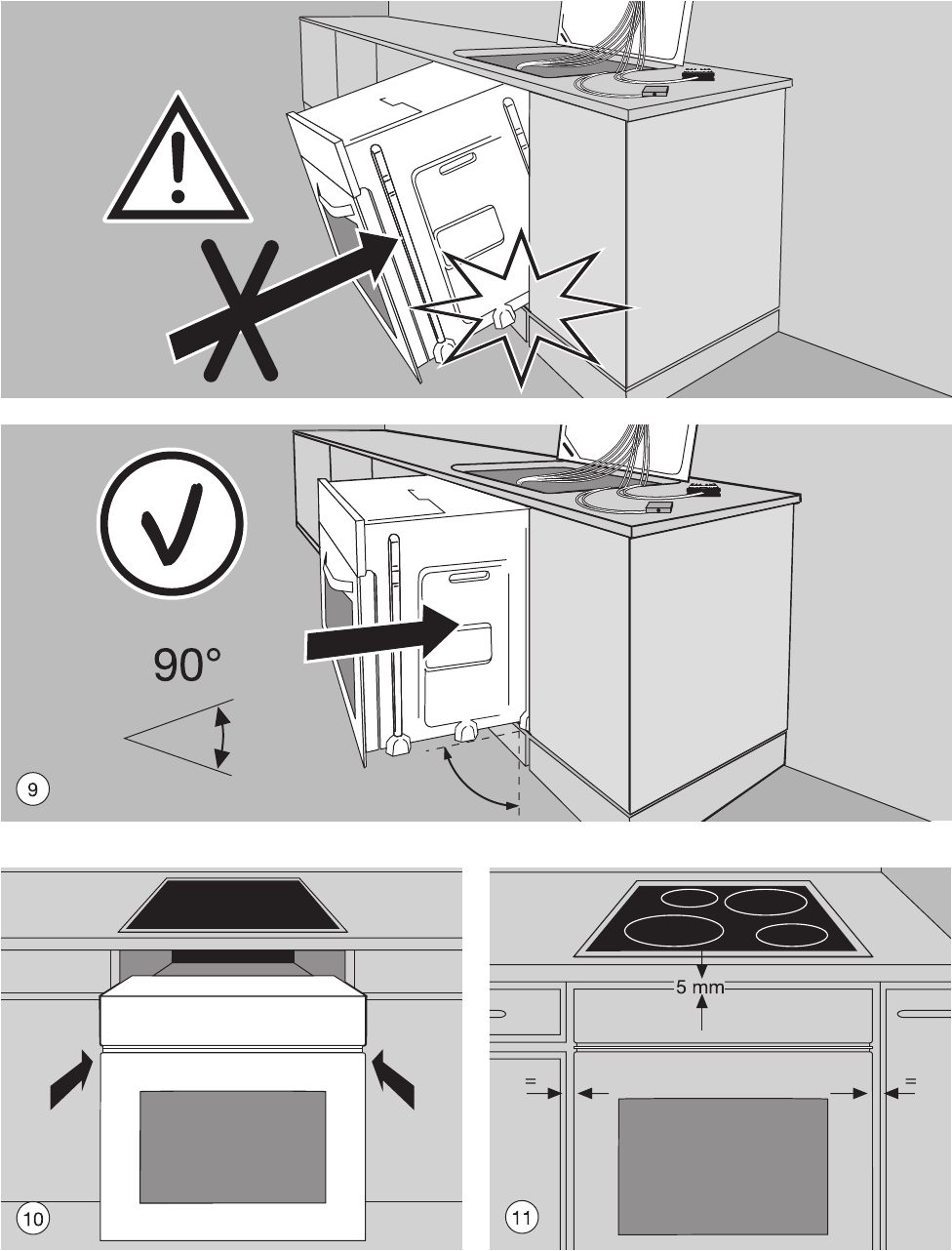 90°

9

10

5 mm

=

=

11