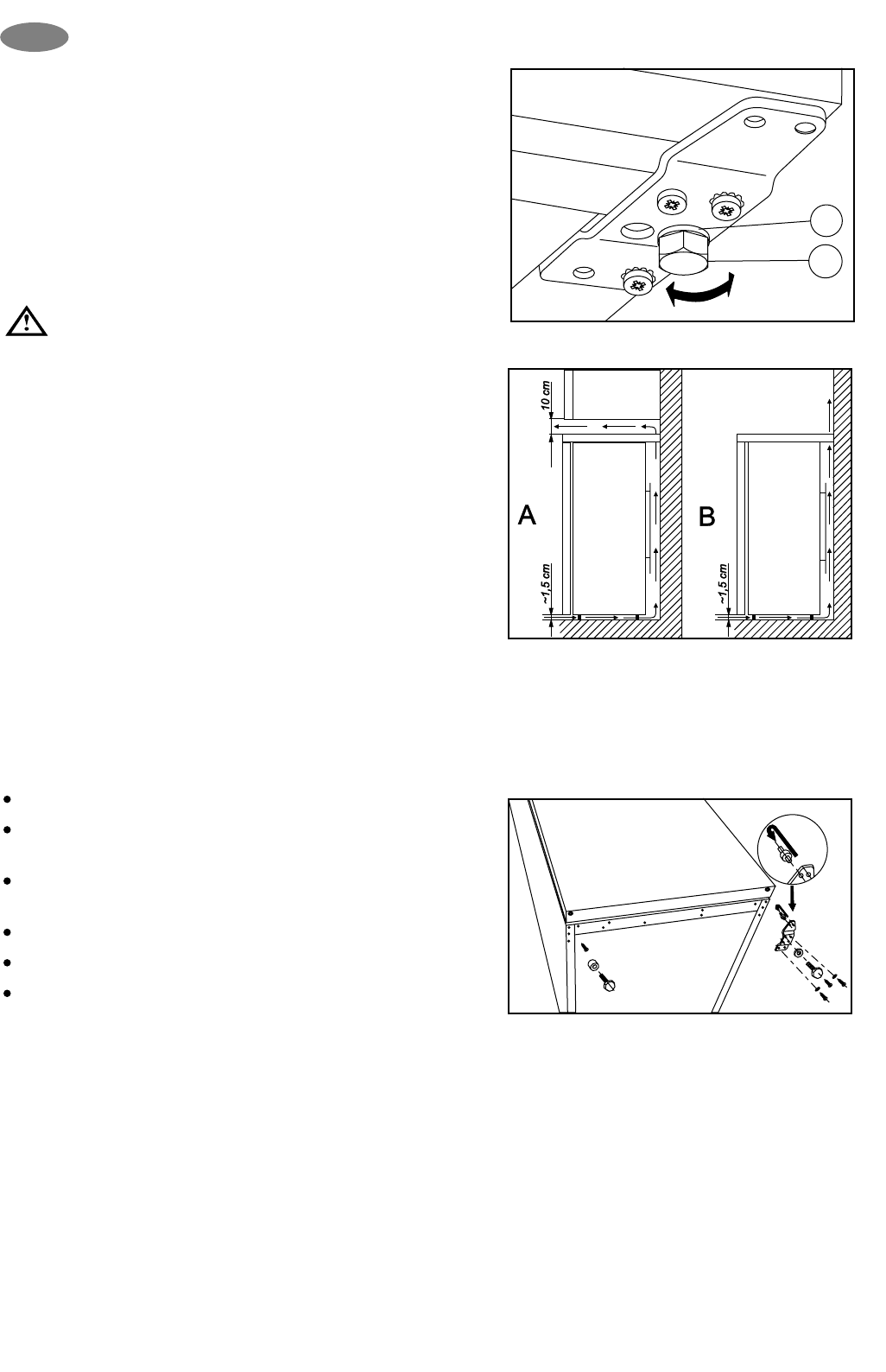 10 cm

A

~1,5 cm

B

~1,5 cm