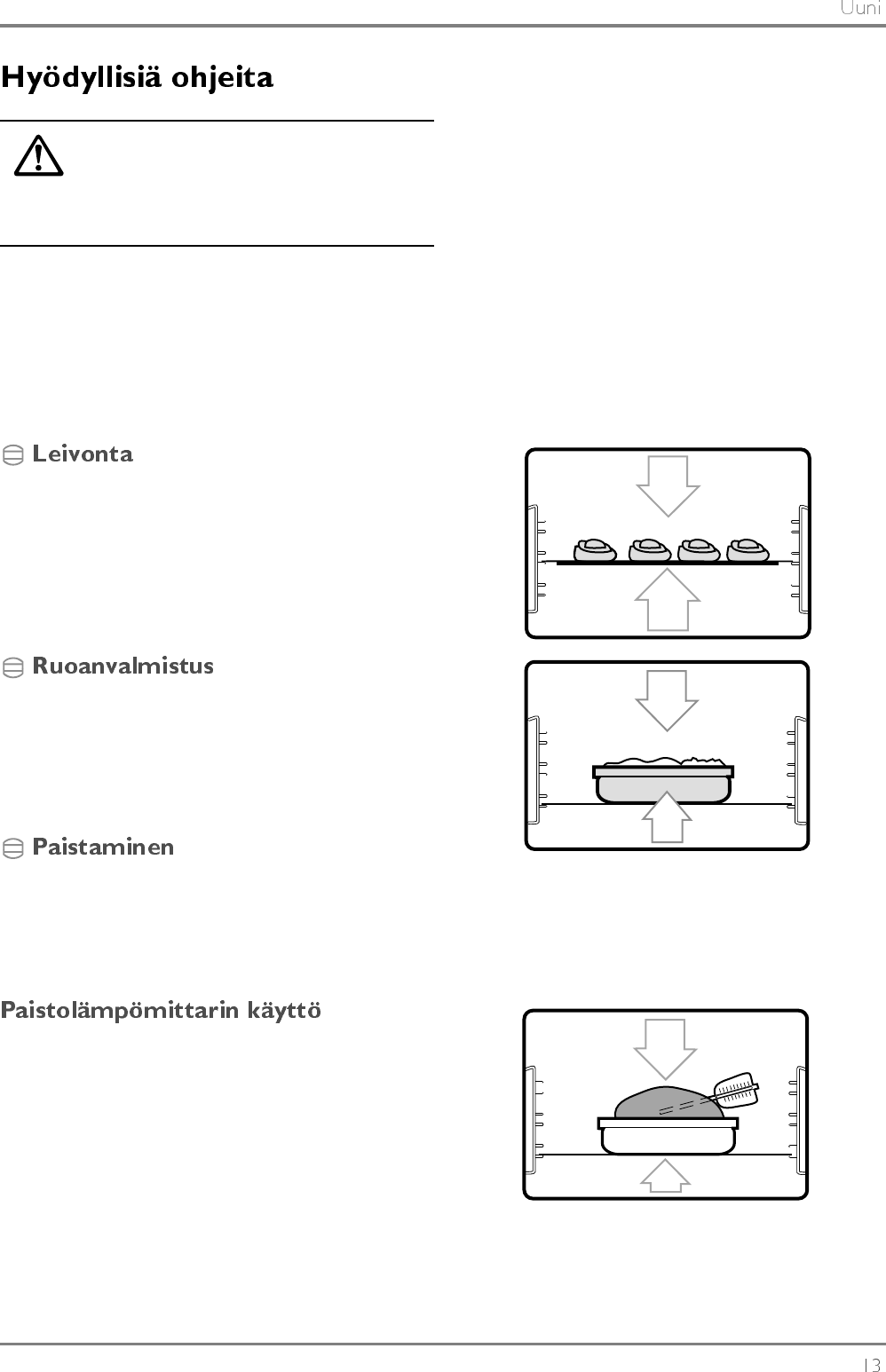 Uuni

Hyödyllisiä ohjeita

Leivonta

Ruoanvalmistus

Paistaminen

Paistolämpömittarin käyttö

13