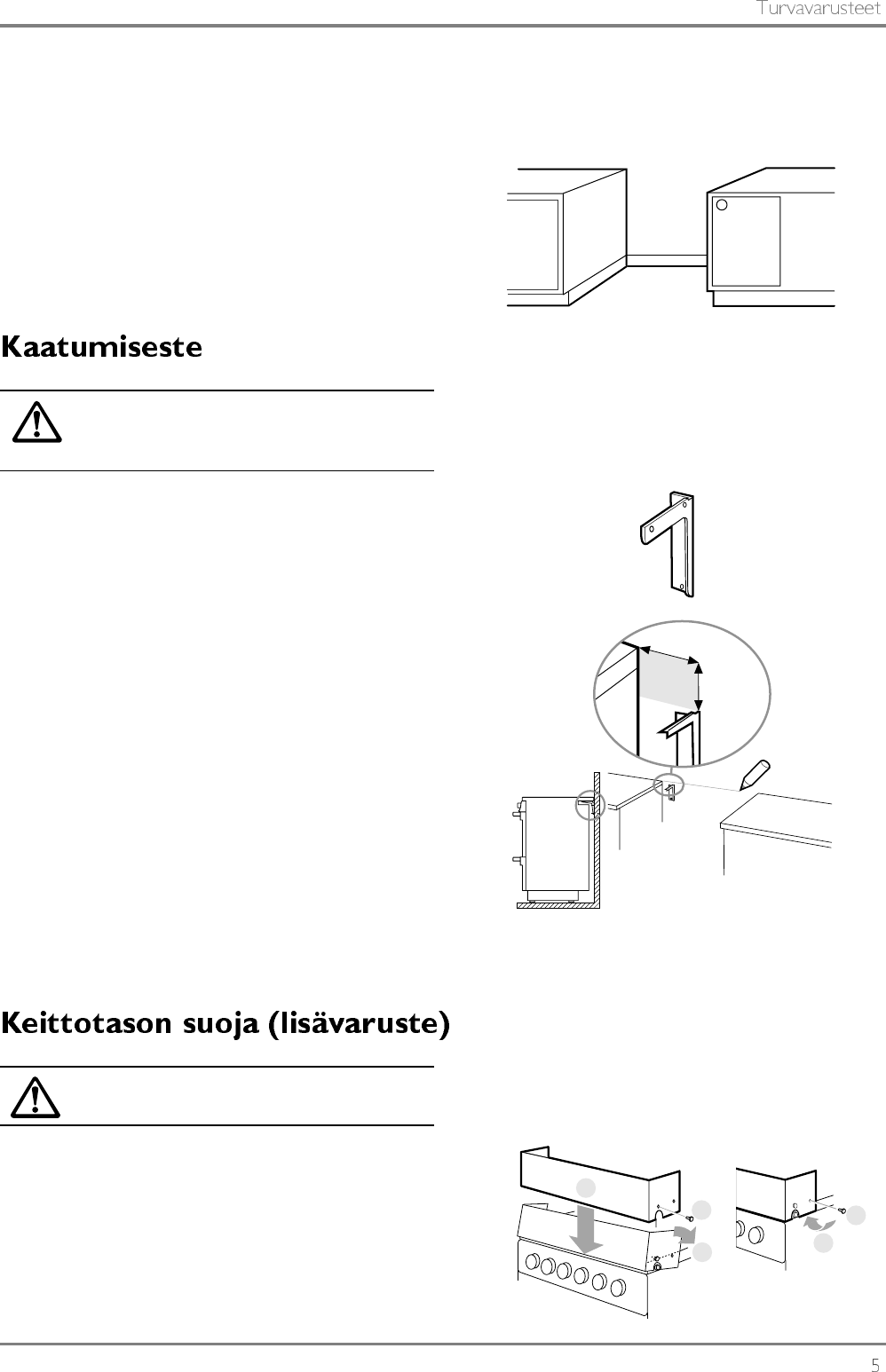 Turvavarusteet

Kaatumiseste

Keittotason suoja (lisävaruste)

5