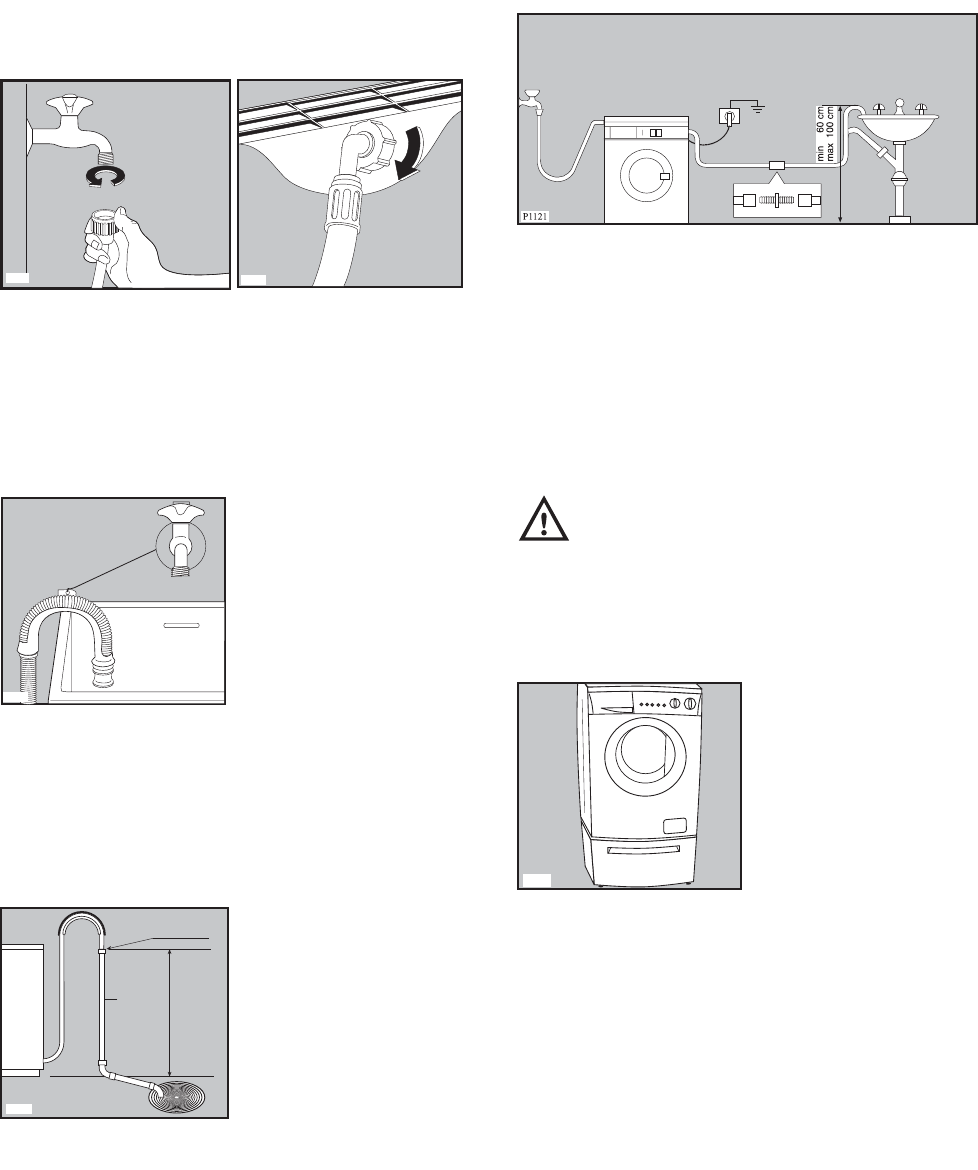 min 60 cm
max 100 cm

P1121