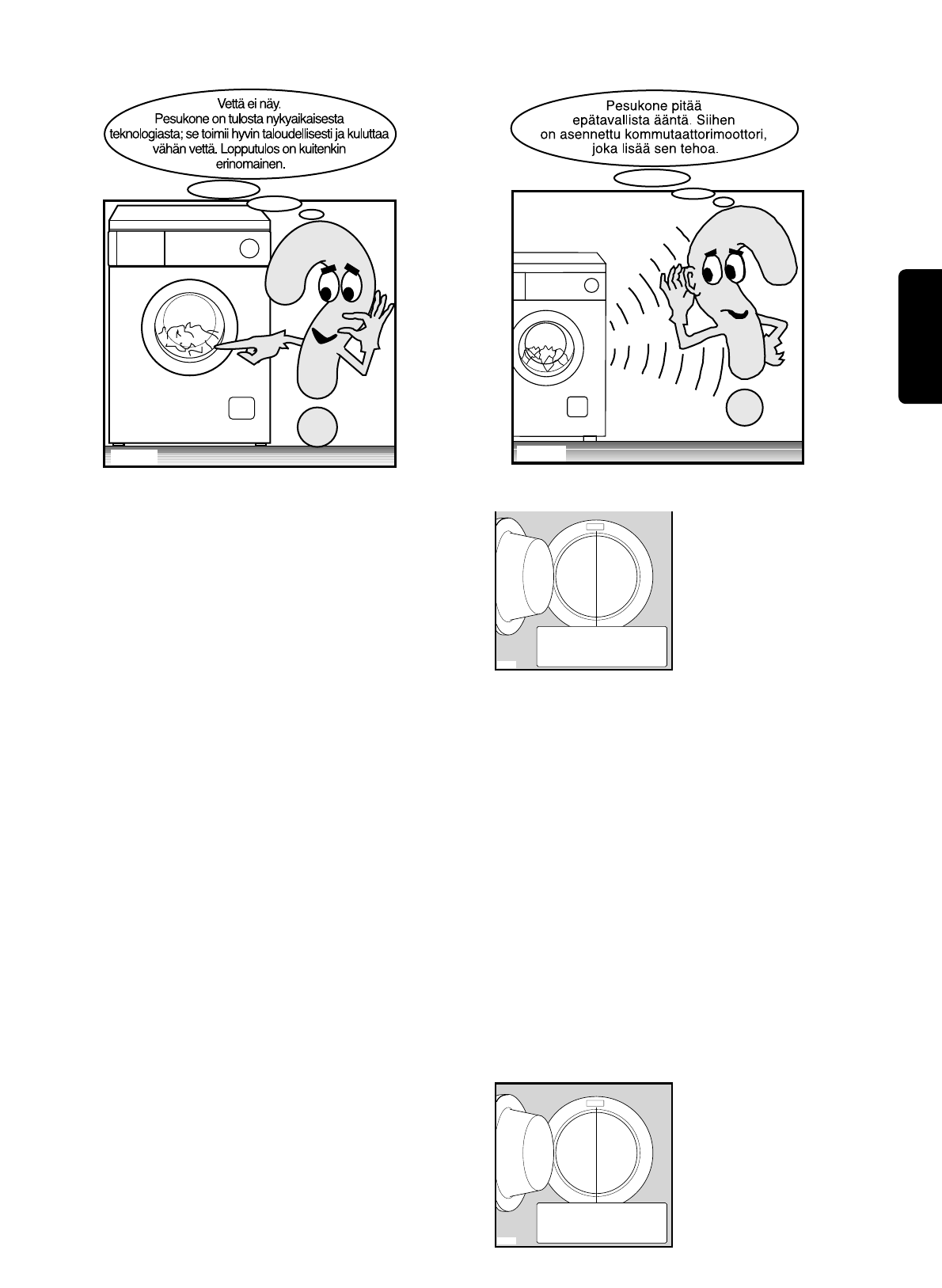 Vettä ei näy.
Pesukone on tulosta nykyaikaisesta teknologiasta; se toimii hyvin taloudellisesti ja kuluttaa vähän vettä. Lopputulos on kuitenkin erinomainen.

Pesukone pitää epätavallista ääntä. Siihen on asennettu kommutaattorimoottori, joka lisää sen tehoa.