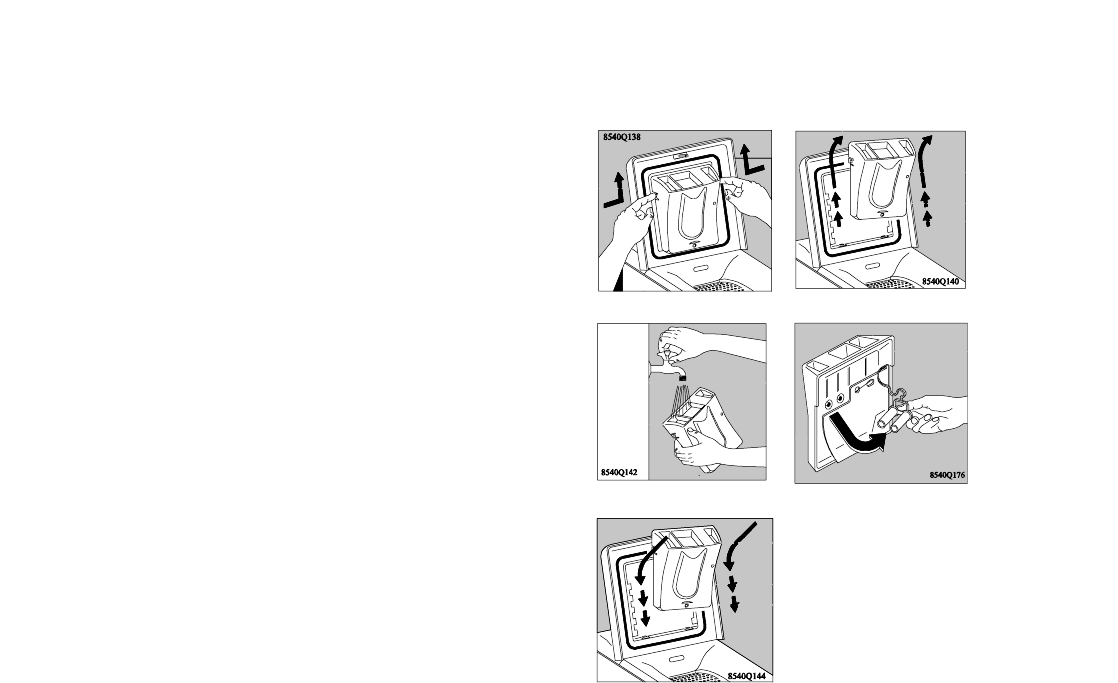 8540Q138

8540Q140

8540Q142

8540Q176

8540Q144