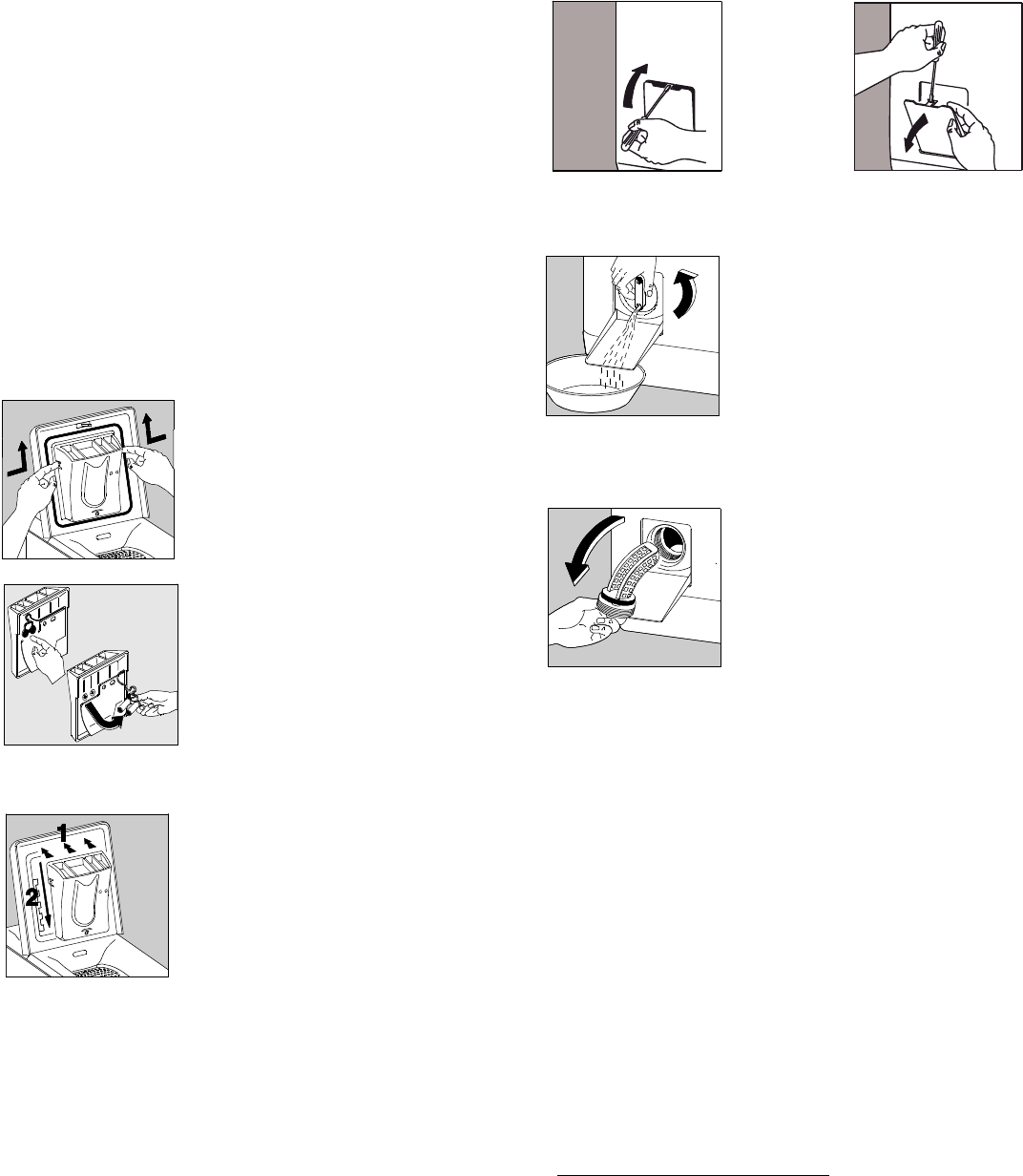 1

2