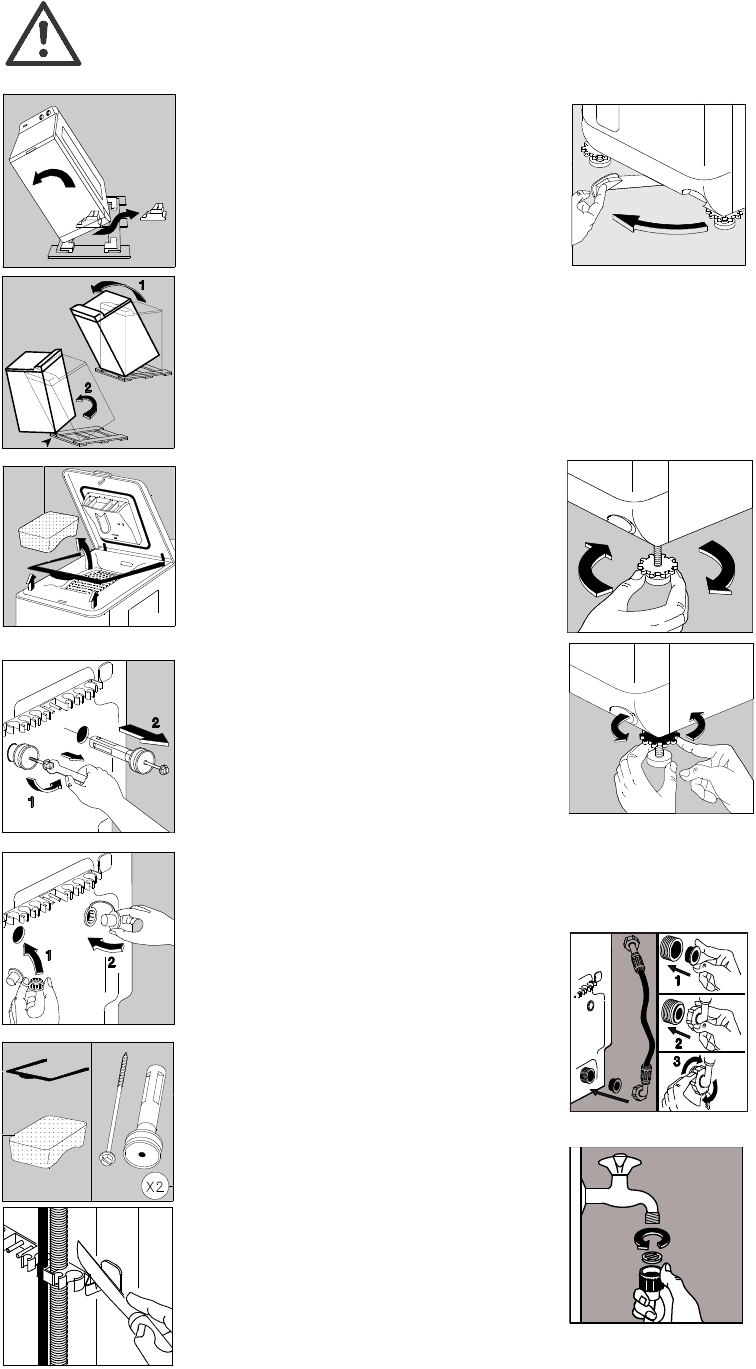 1

2

2

1

1

2

X2

1

2

3