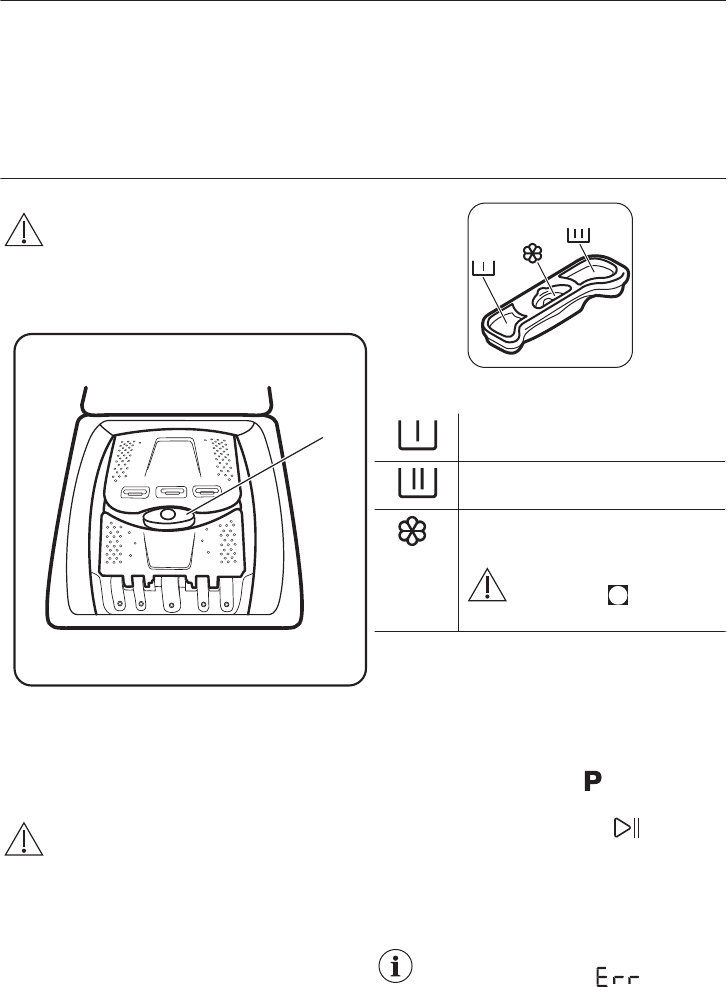 P

Err