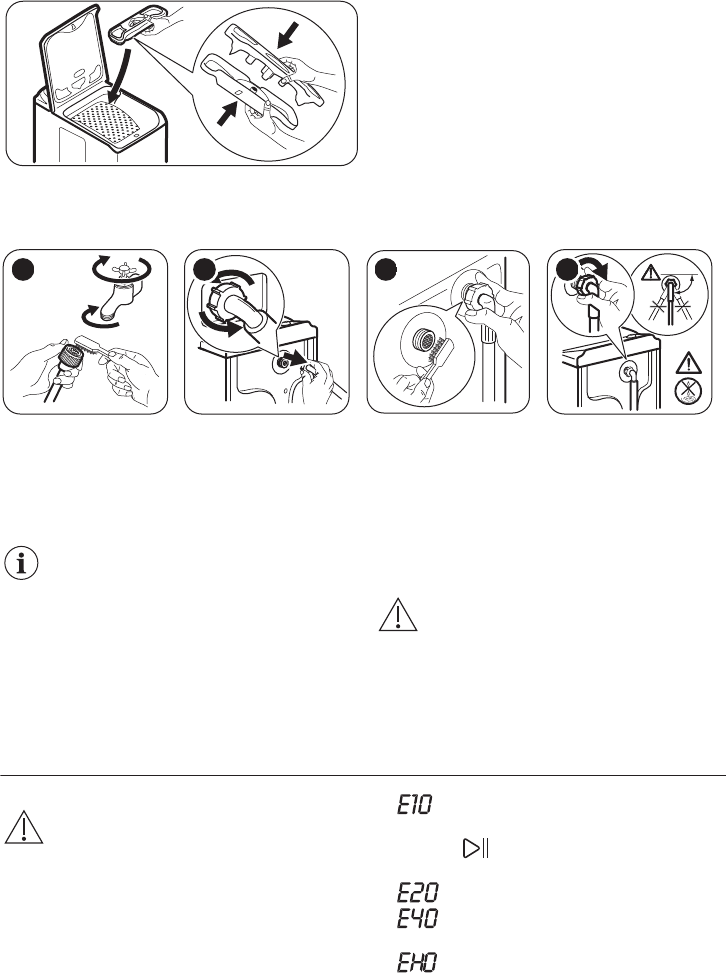 E10

E20
E40

EH0