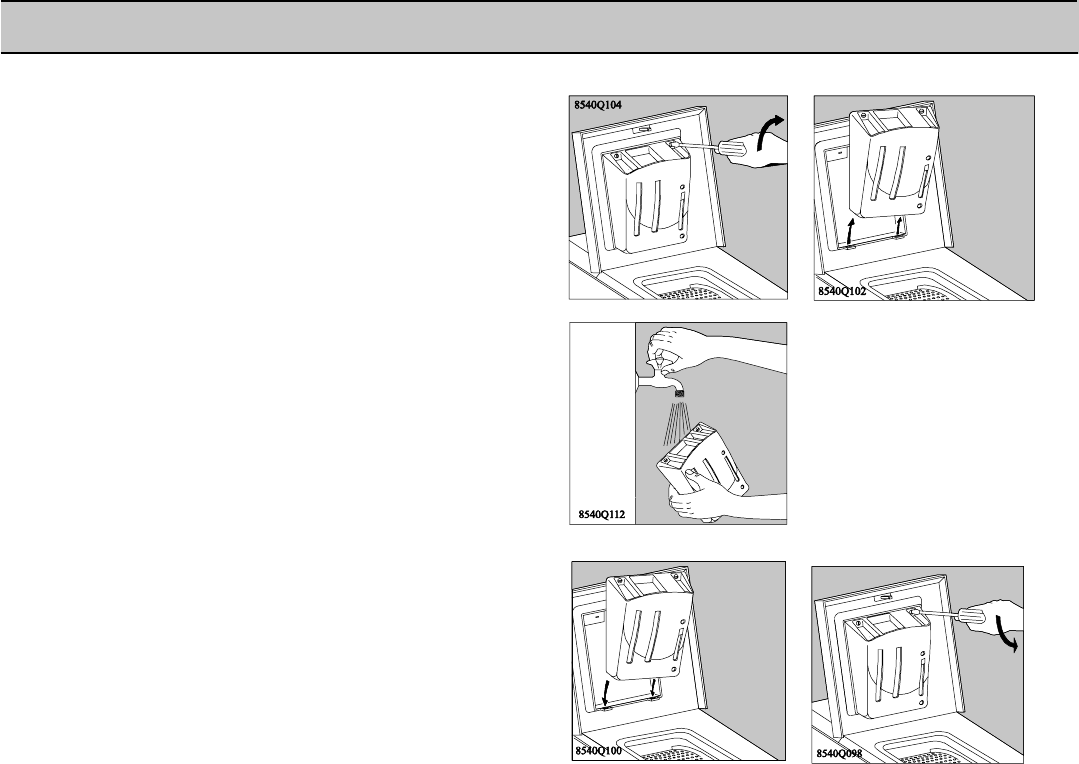 8540Q104

8540Q102

8540Q112

8540Q100

8540Q098