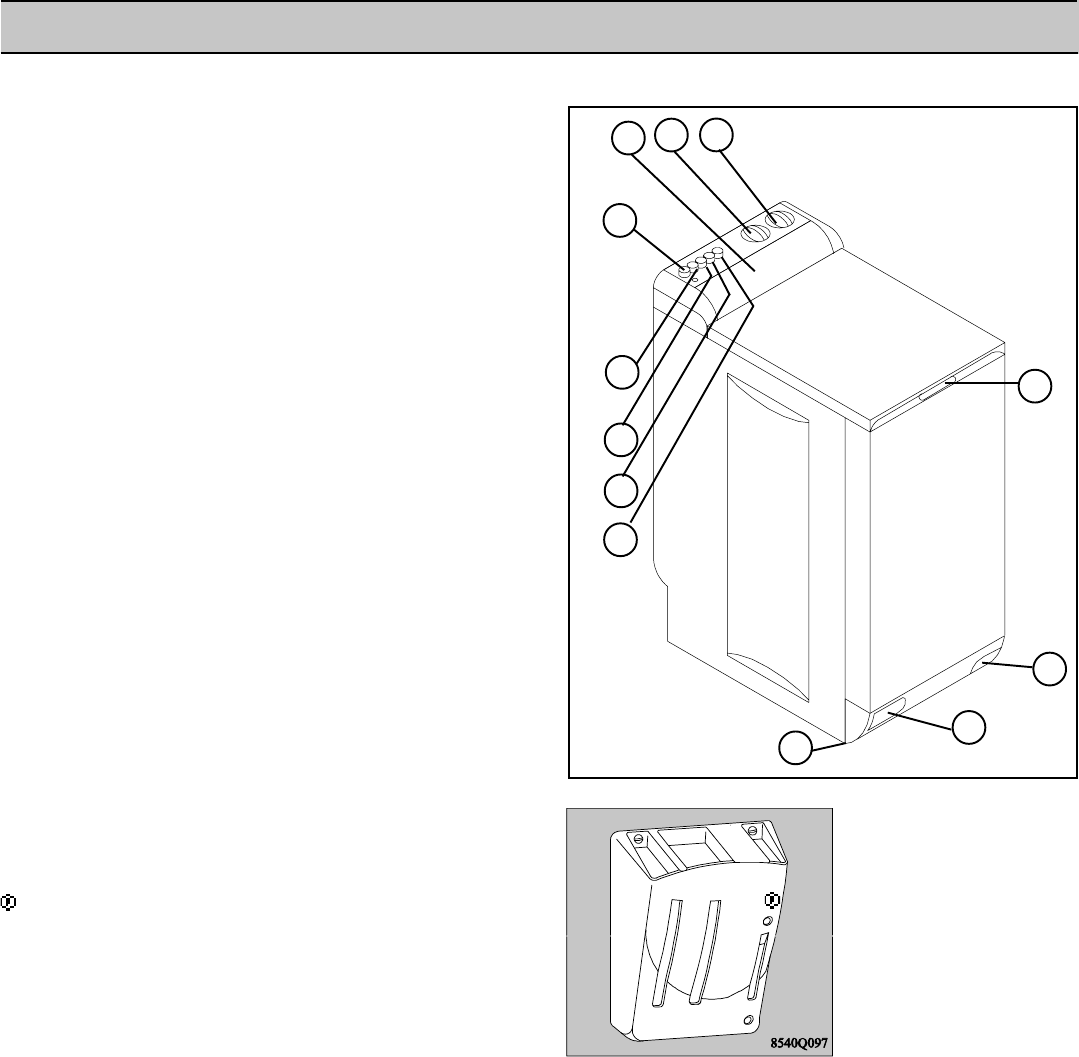 8540Q097