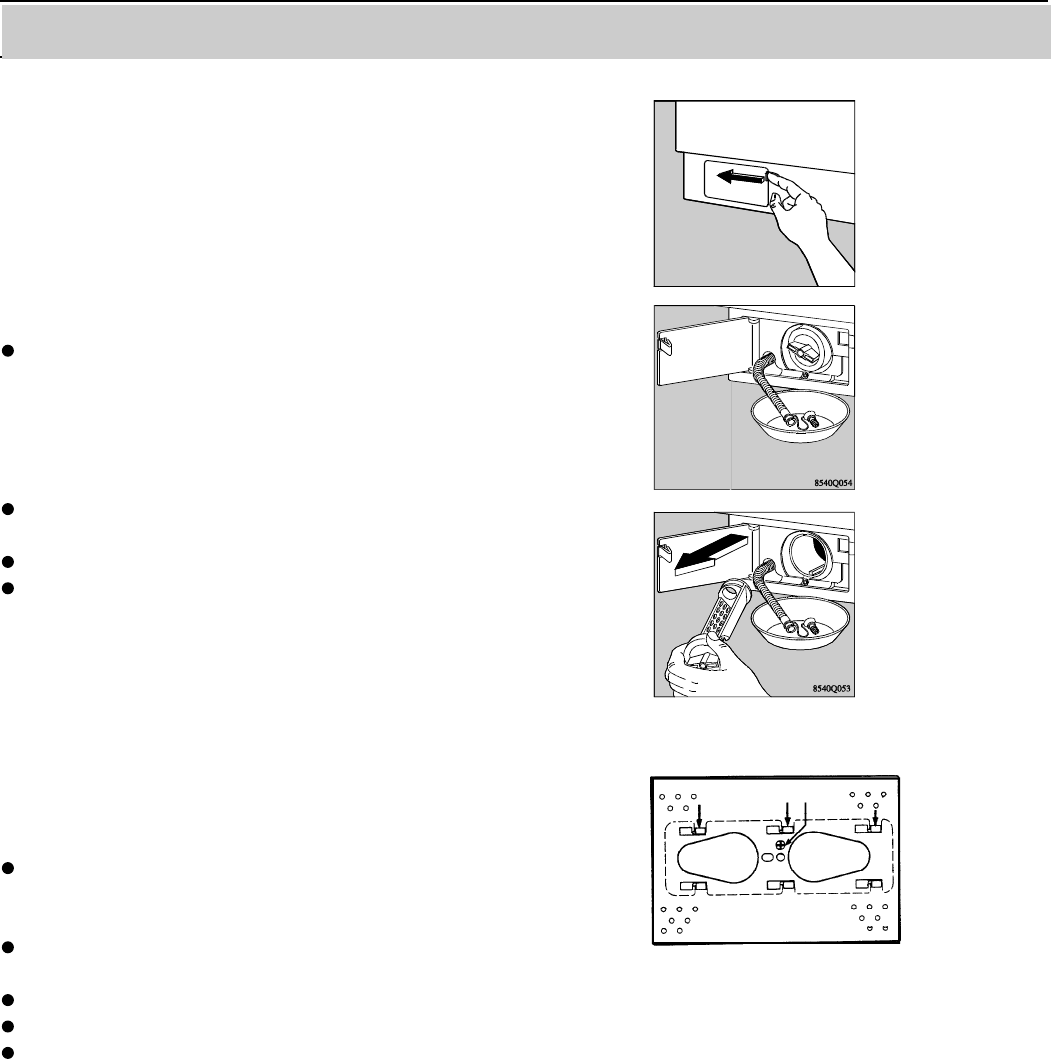 8540Q054

8540Q053