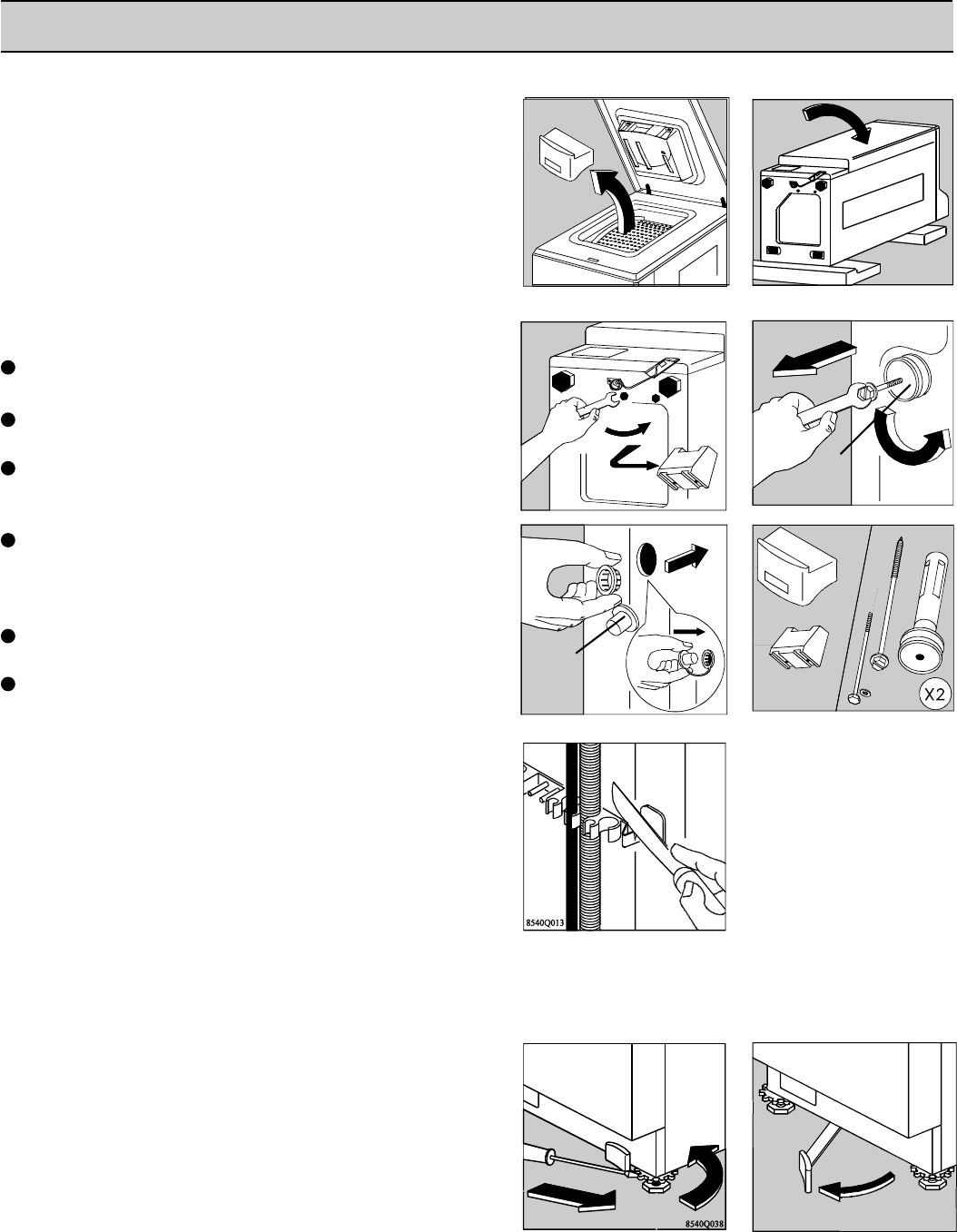 X2

8540Q013

8540Q038