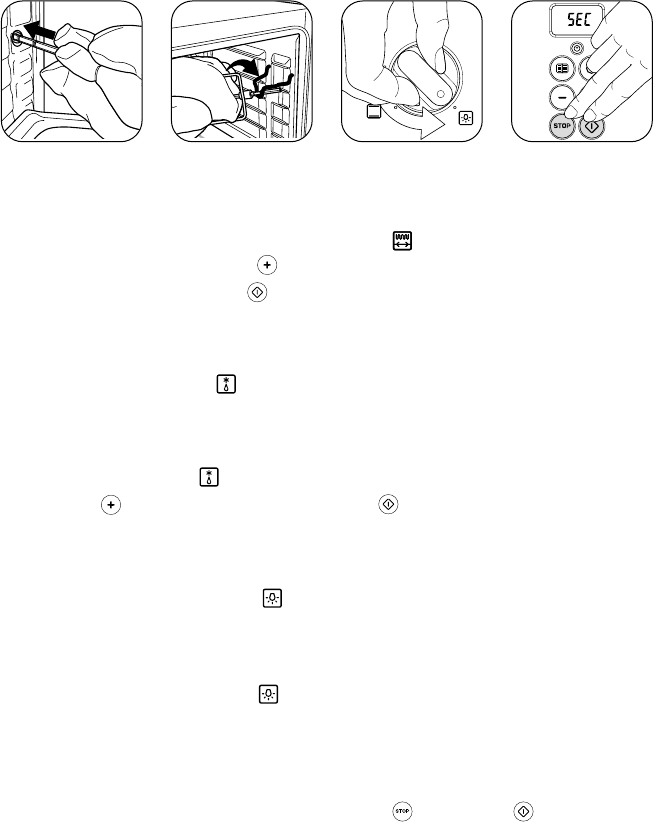 SEC

STOP

STOP