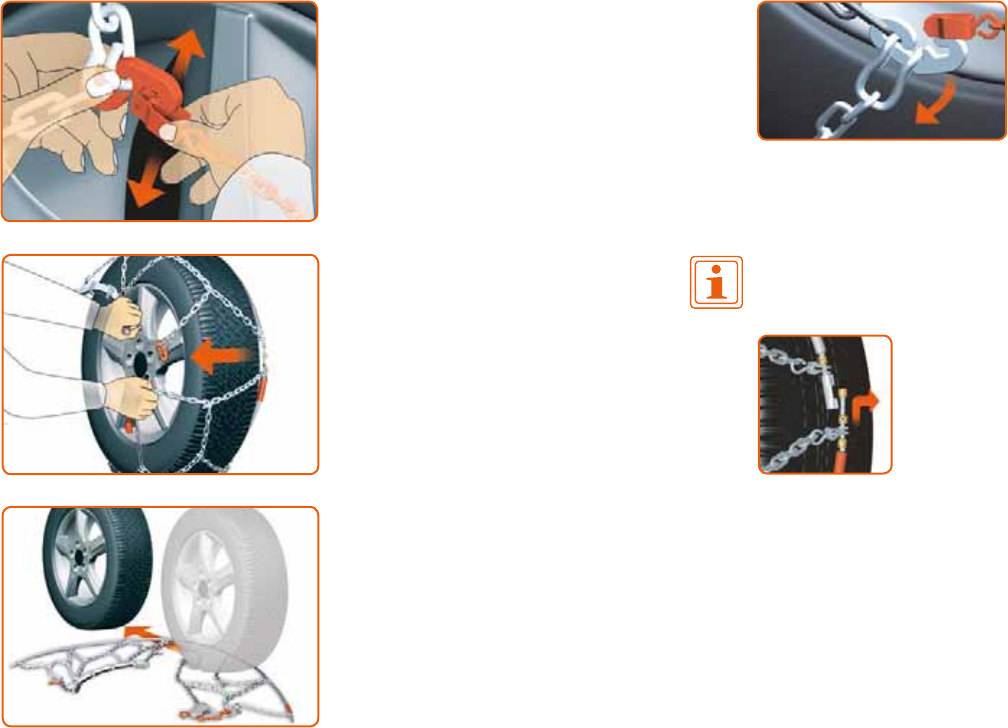 i