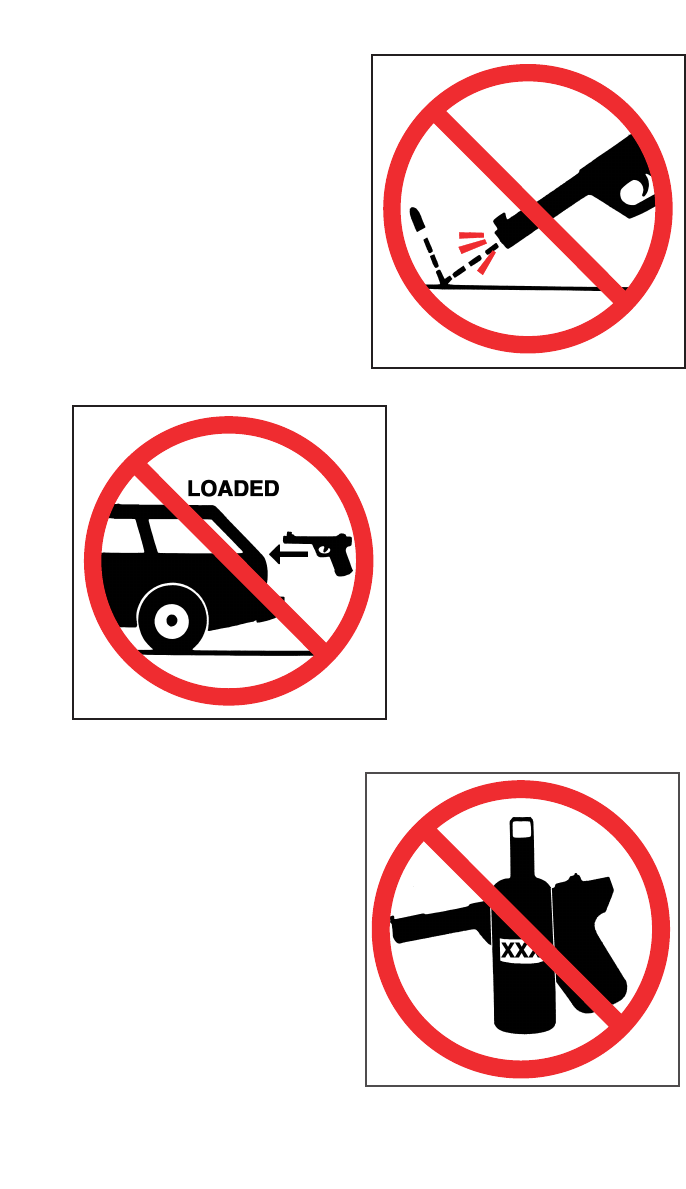 LOADED

XXX