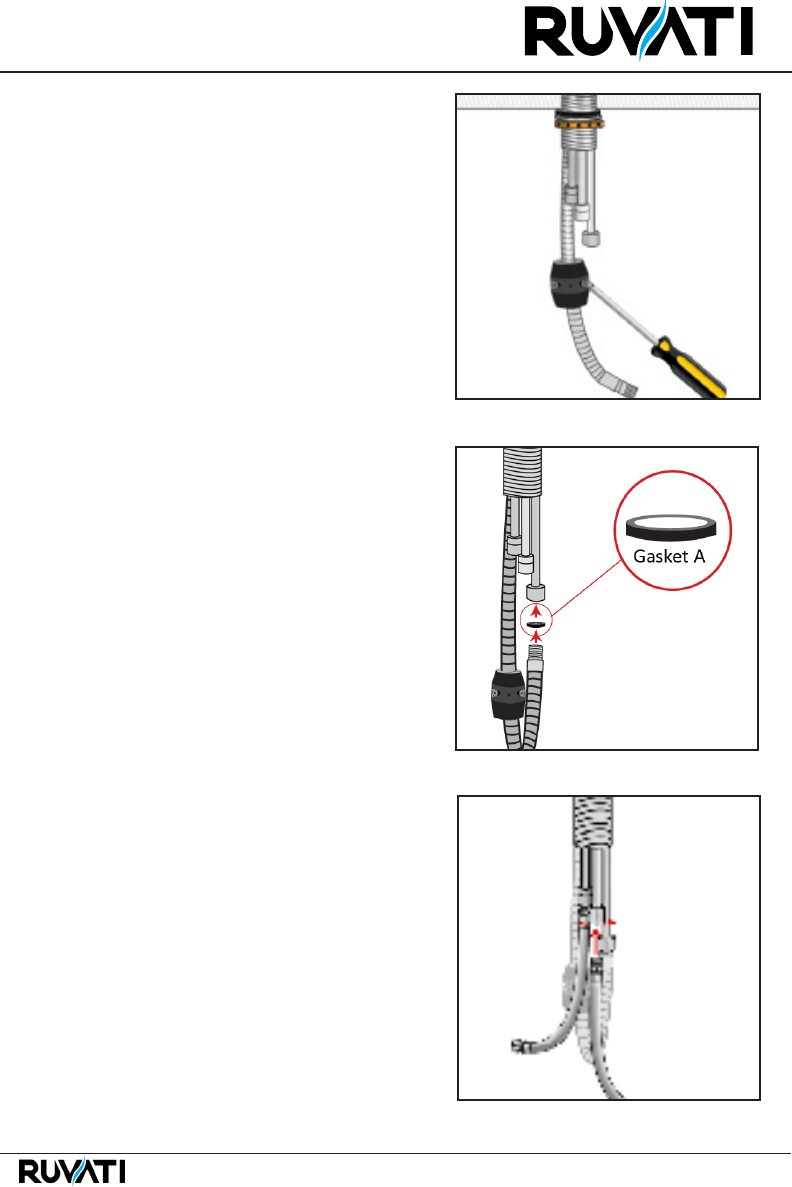 RUVATI

Gasket A

RUVATI