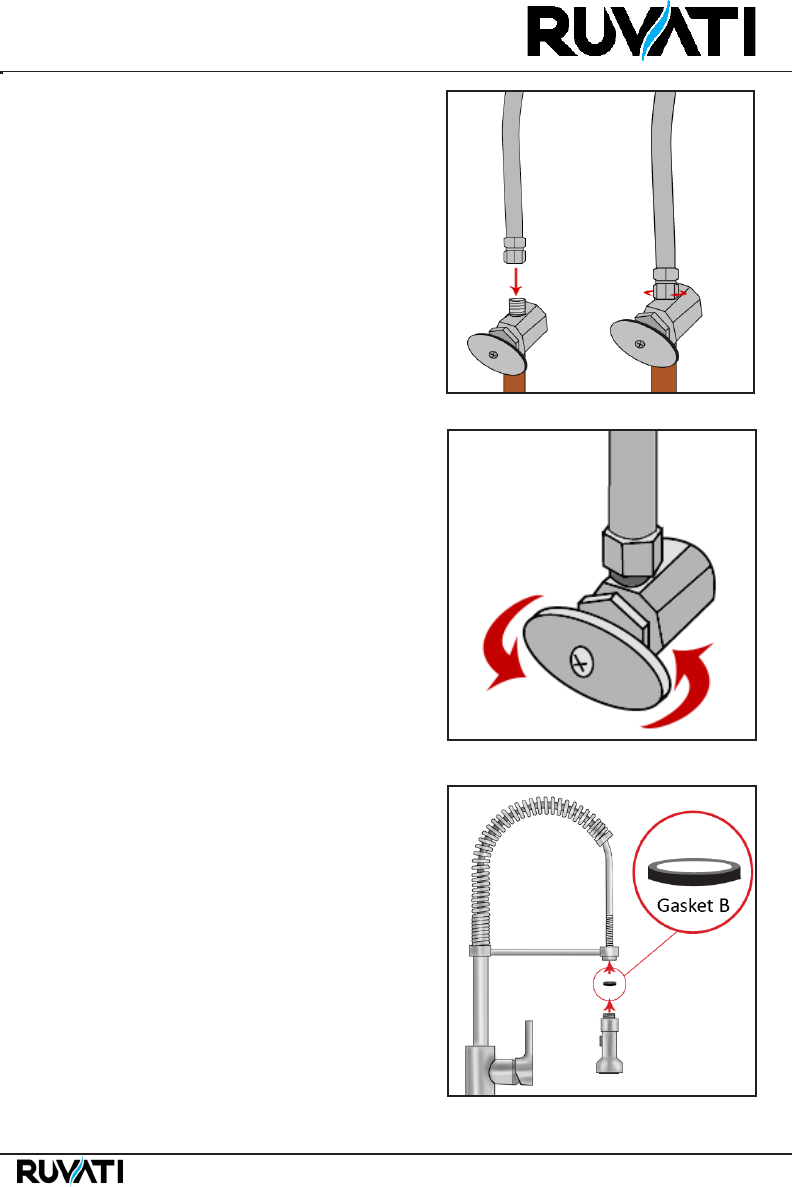 RUVATI

Gasket B

RUVATI