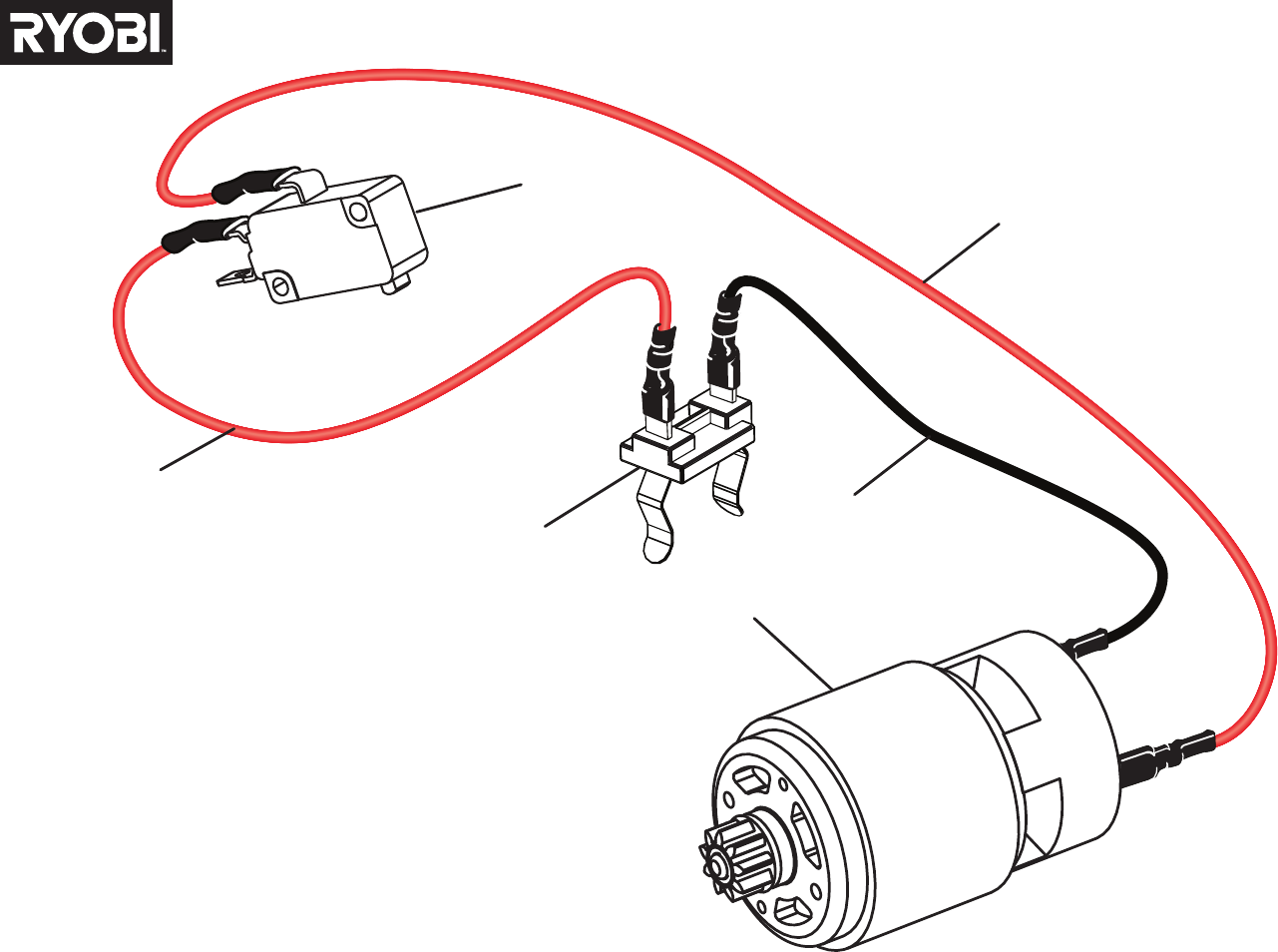 RYOBI