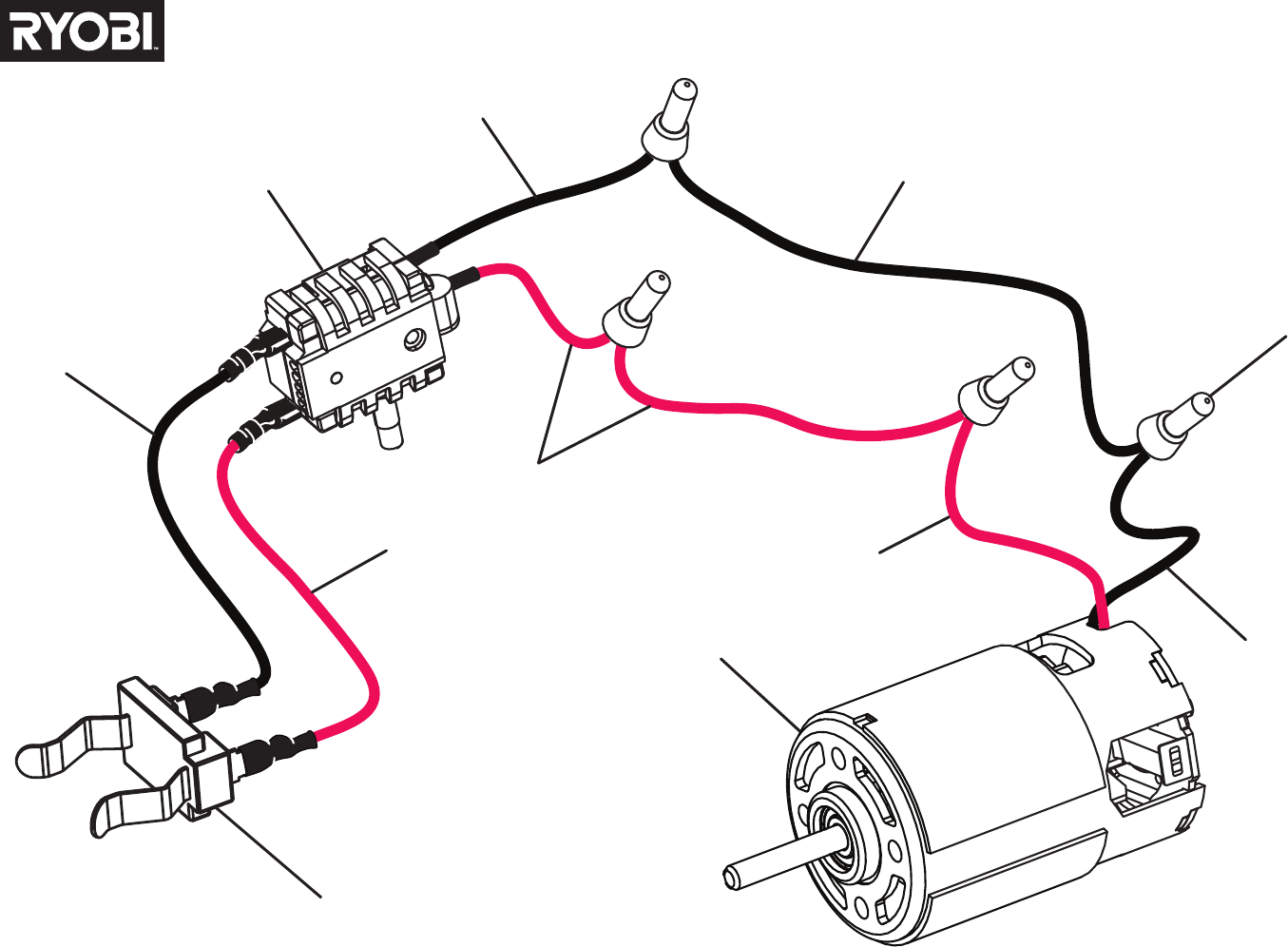 RYOBI