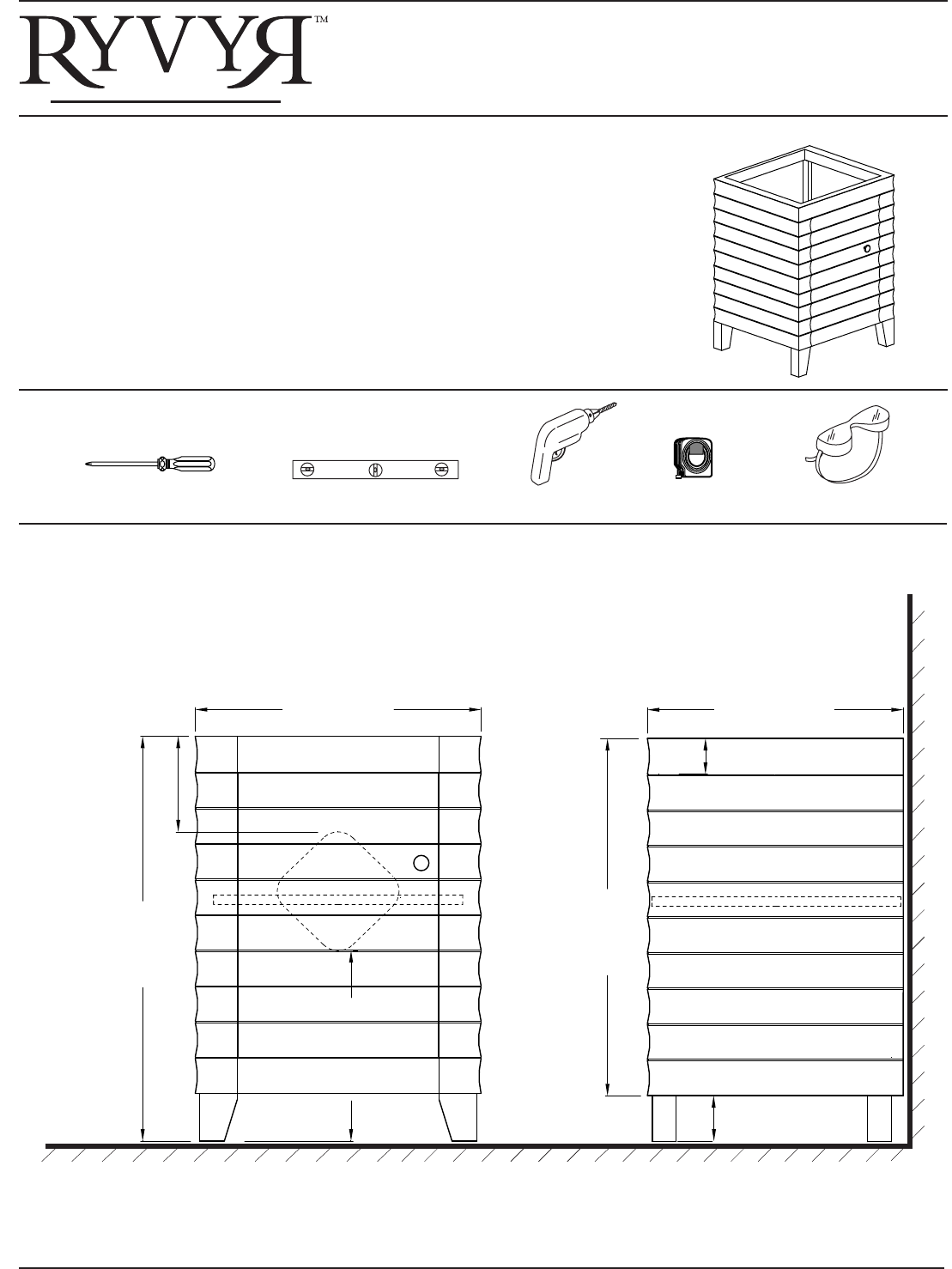 RYVYR™