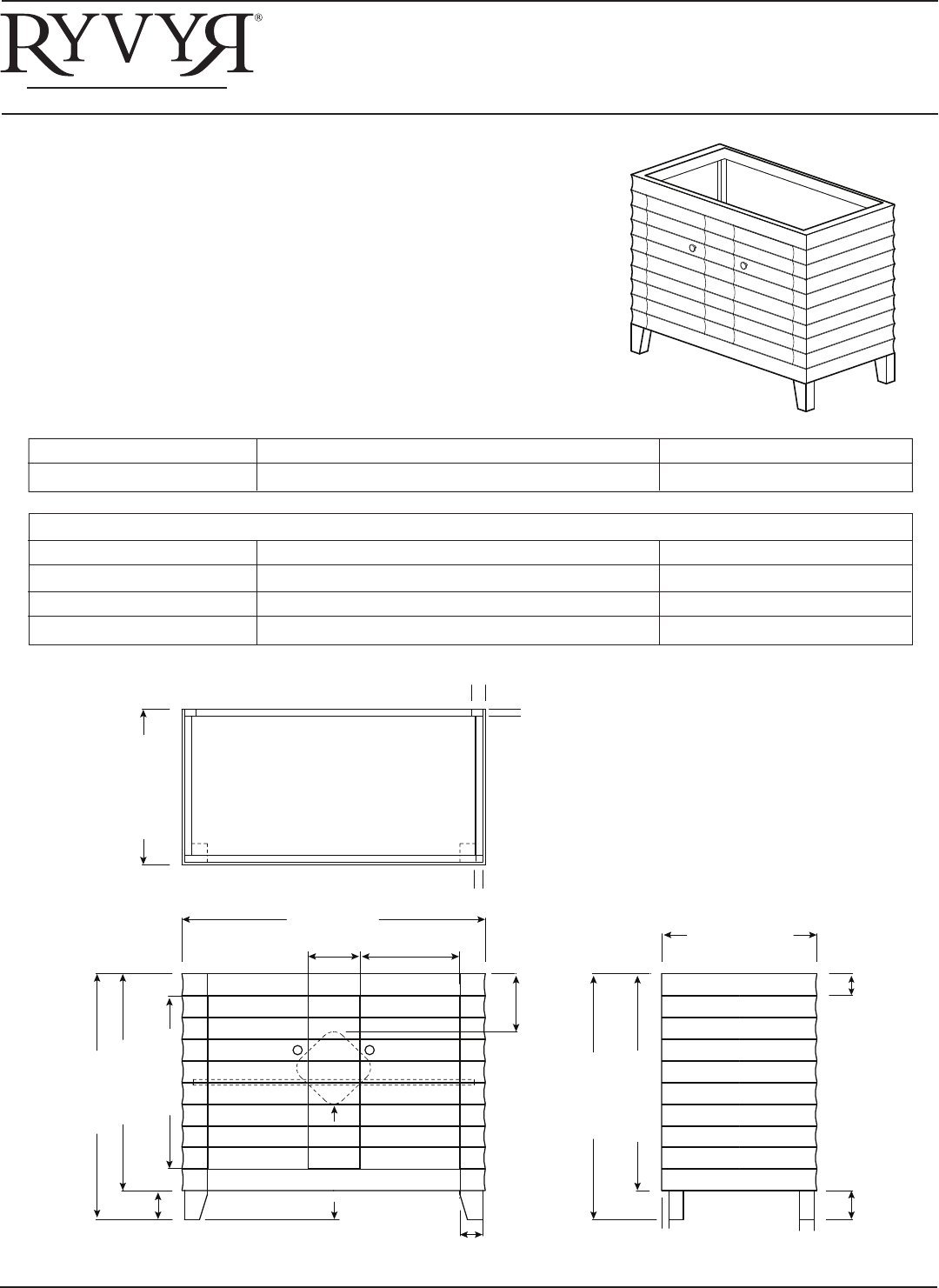 RYVYR®