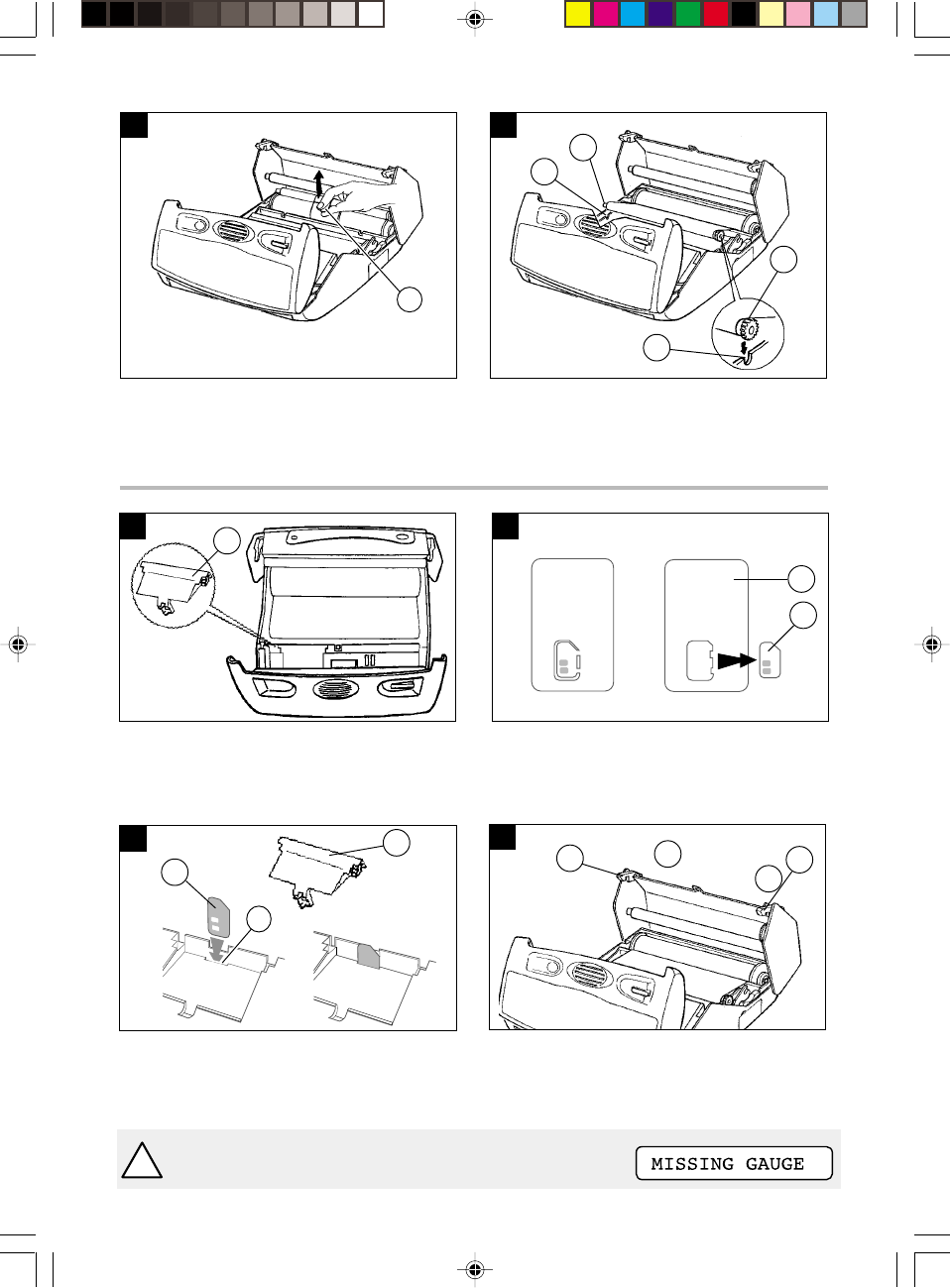 MISSING GAUGE