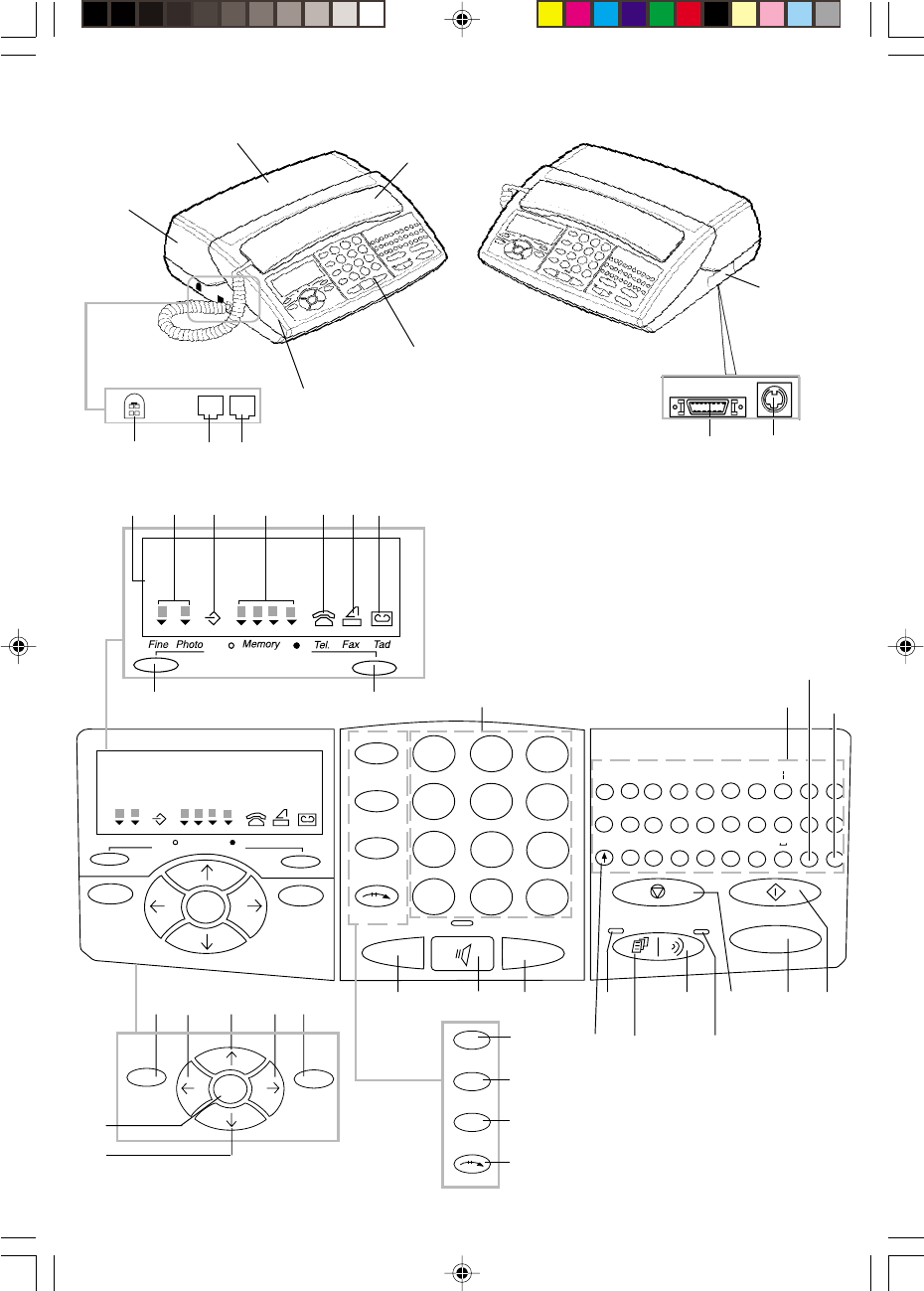 Fine Photo Memory Tel. Fax Tad