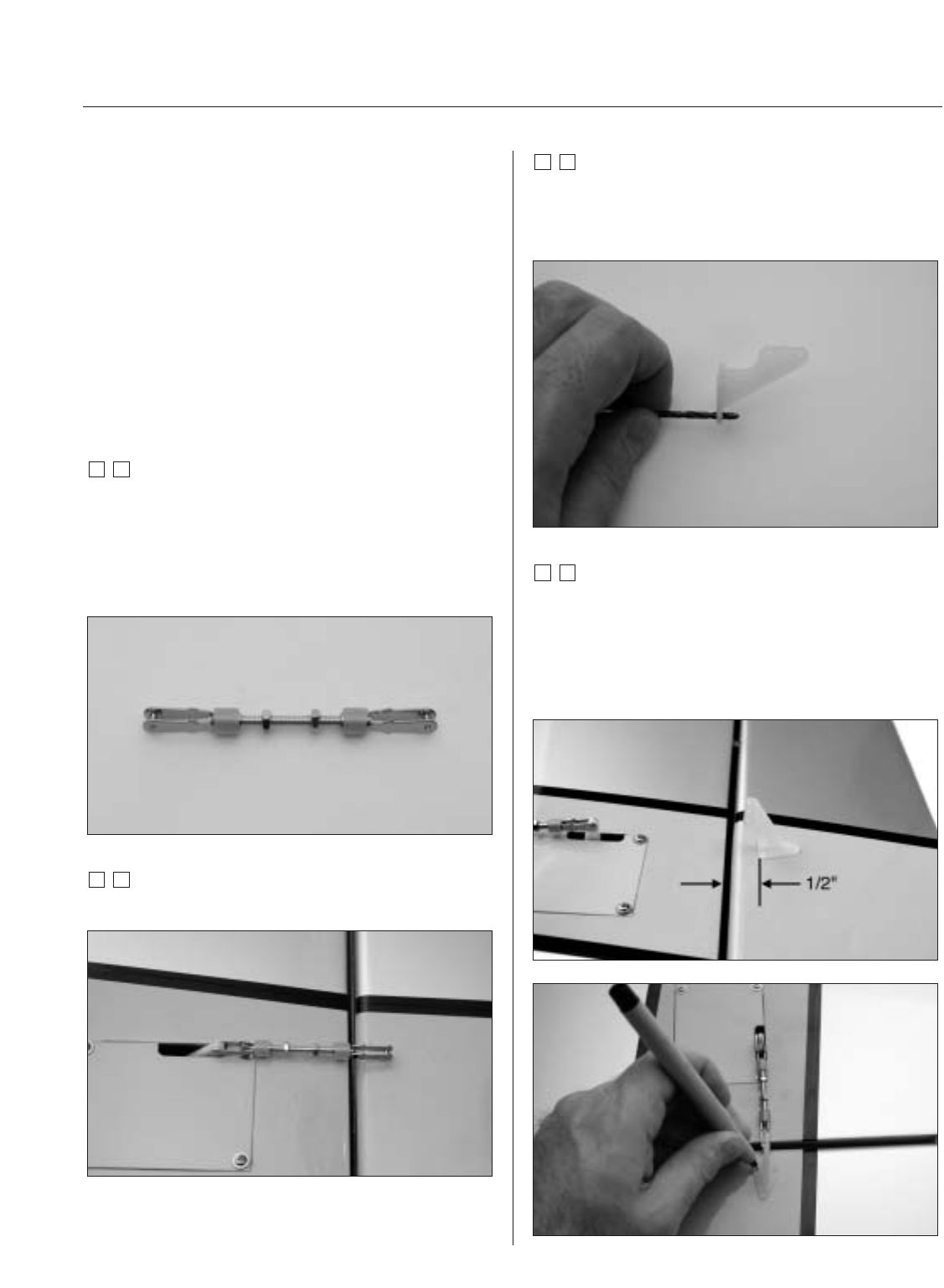 1/2"