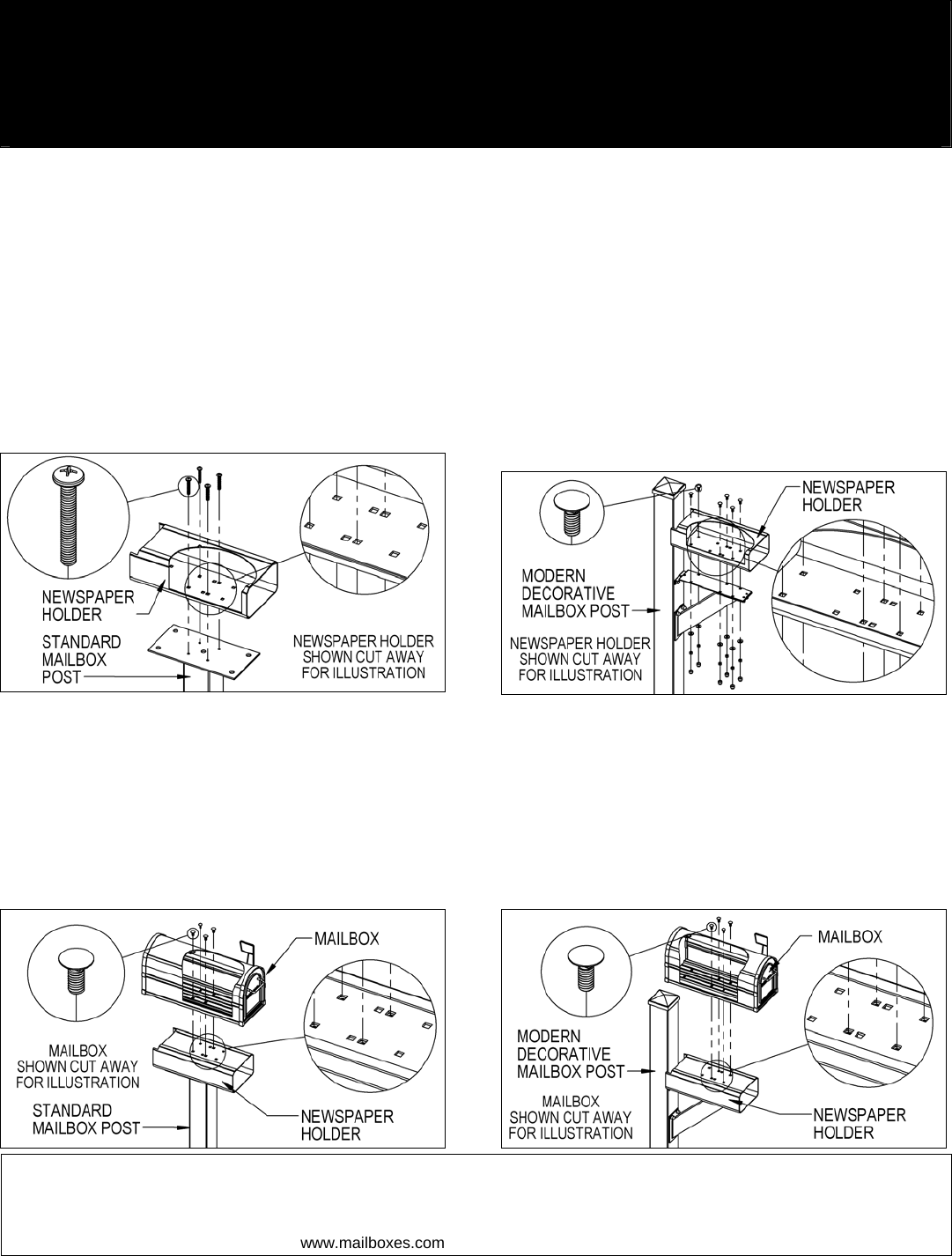 NEWSPAPER HOLDER

STANDARD MAILBOX POST

NEWSPAPER HOLDER SHOWN CUT AWAY FOR ILLUSTRATION

NEWSPAPER HOLDER

MODERN DECORATIVE MAILBOX POST

NEWSPAPER HOLDER SHOWN CUT AWAY FOR ILLUSTRATION

MAILBOX

MAILBOX SHOWN CUT AWAY FOR ILLUSTRATION

STANDARD MAILBOX POST

NEWSPAPER HOLDER

MAILBOX

MODERN DECORATIVE MAILBOX POST

MAILBOX SHOWN CUT AWAY FOR ILLUSTRATION

NEWSPAPER HOLDER

www.mailboxes.com