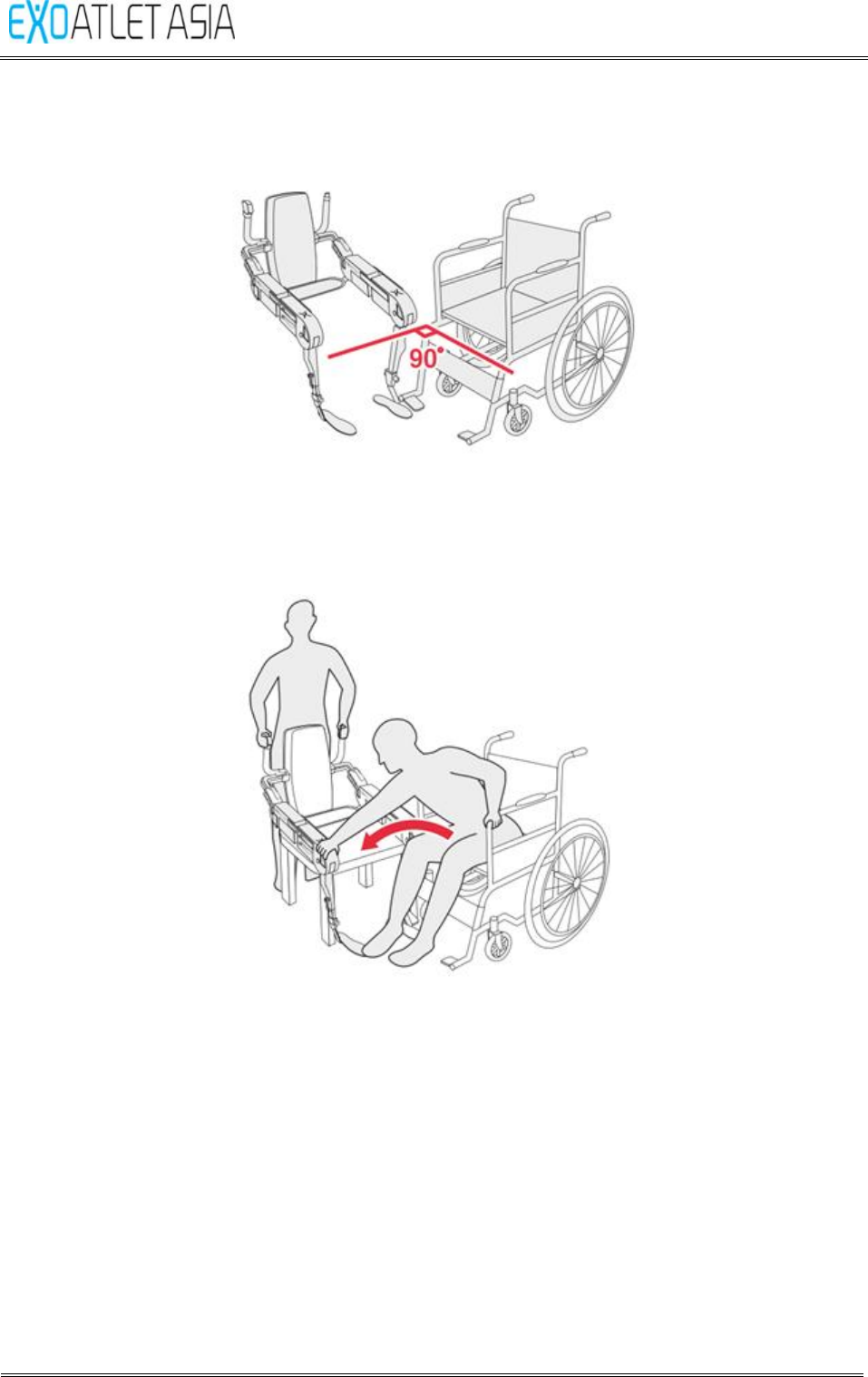 EXOATLET ASIA

90°