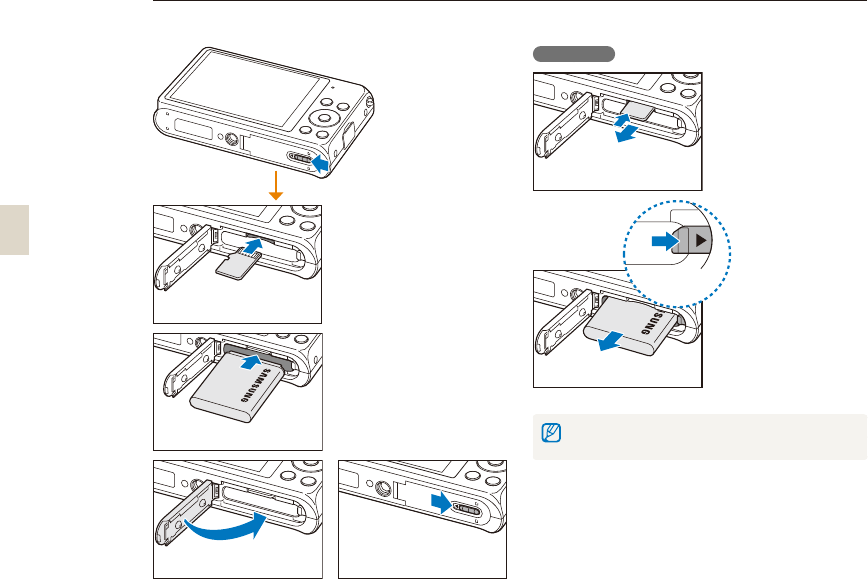 SAMSUNG

SAMSUNG