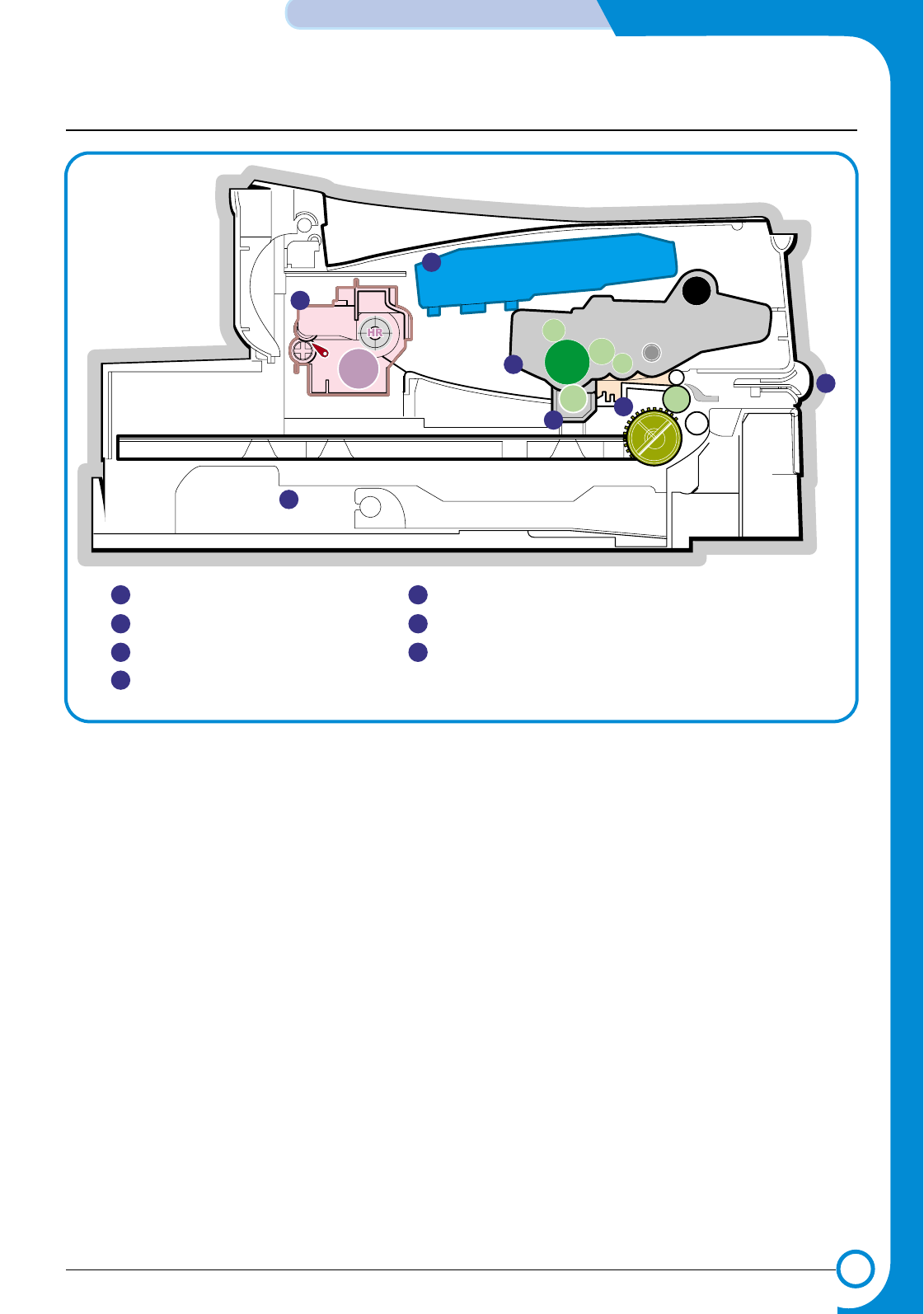 HR