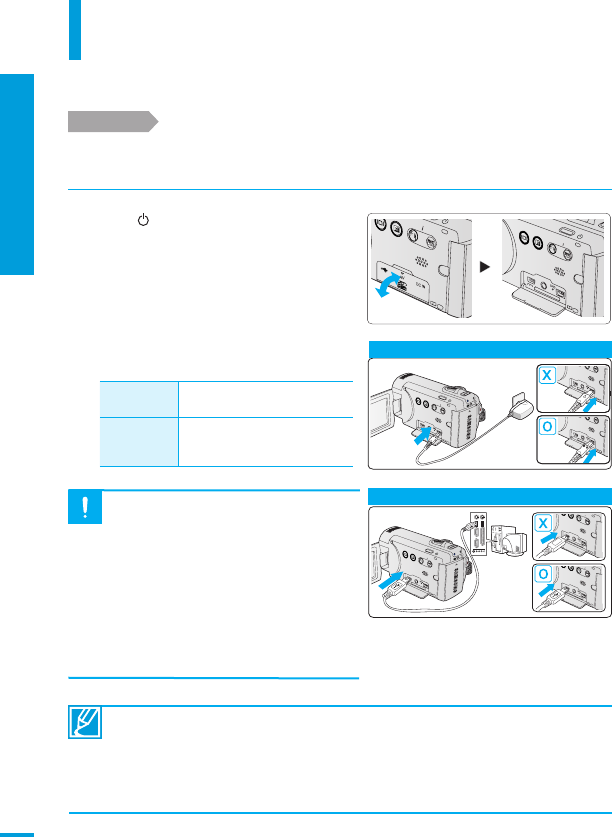 X

O

X

O