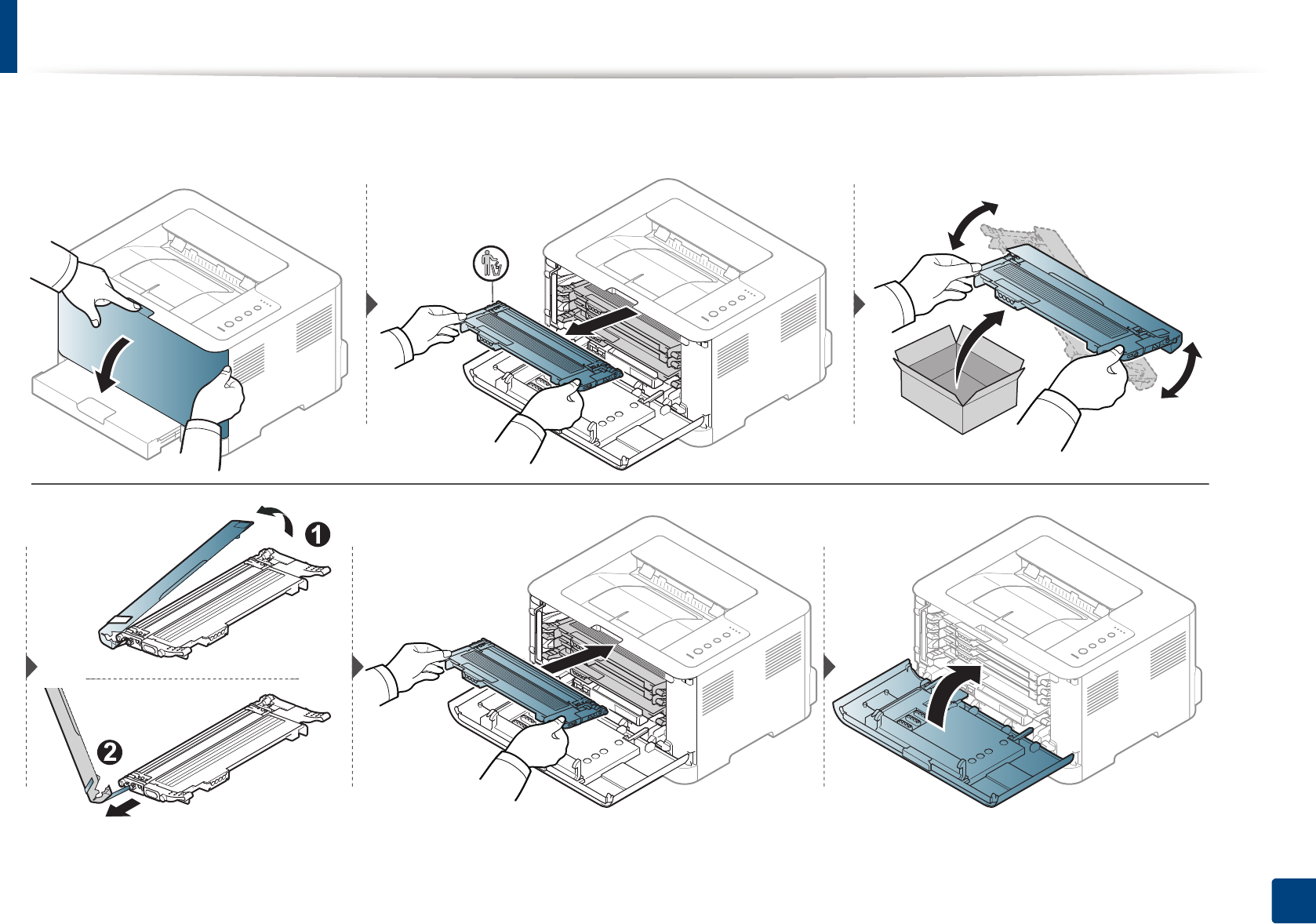 1
2