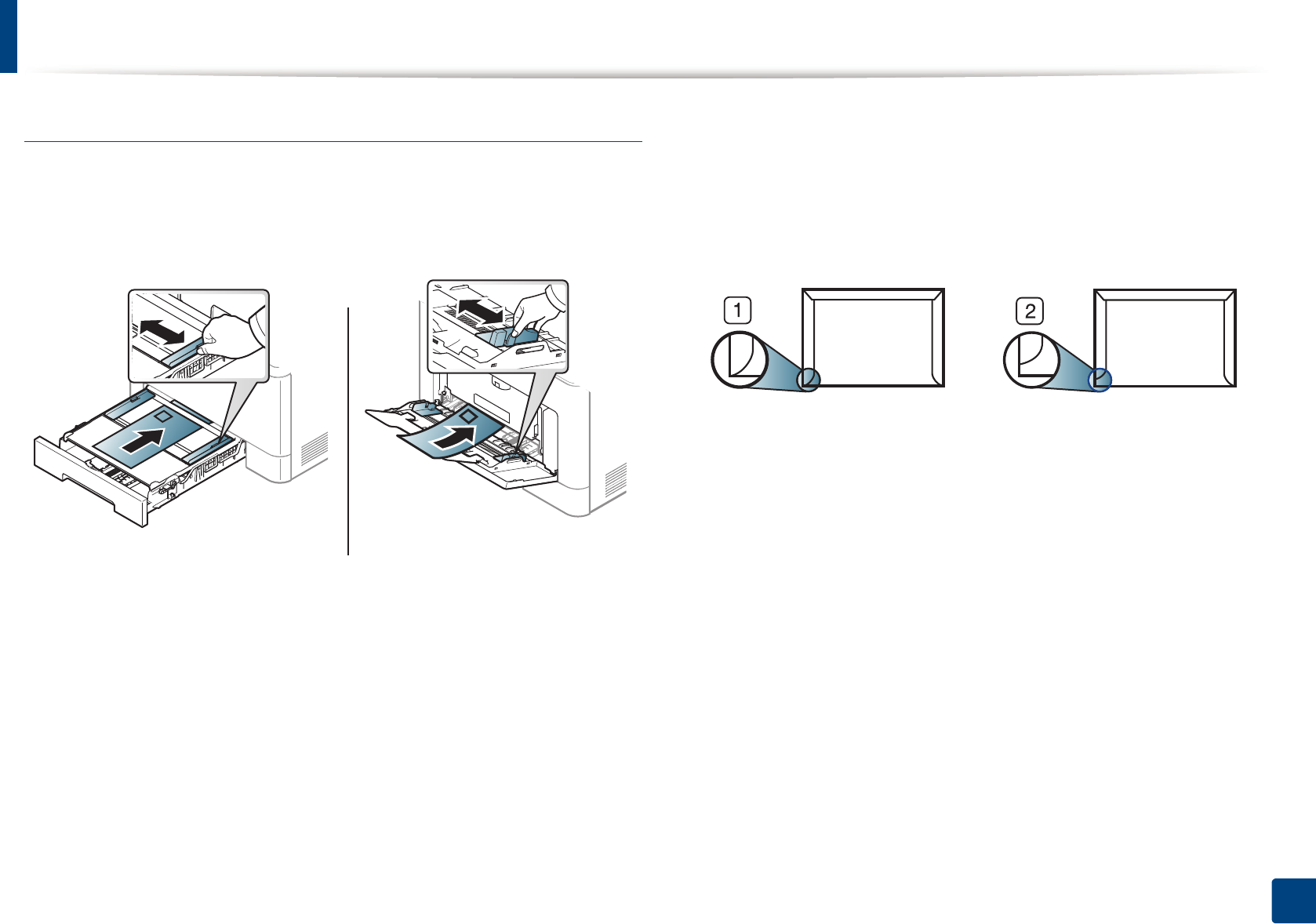 1

2