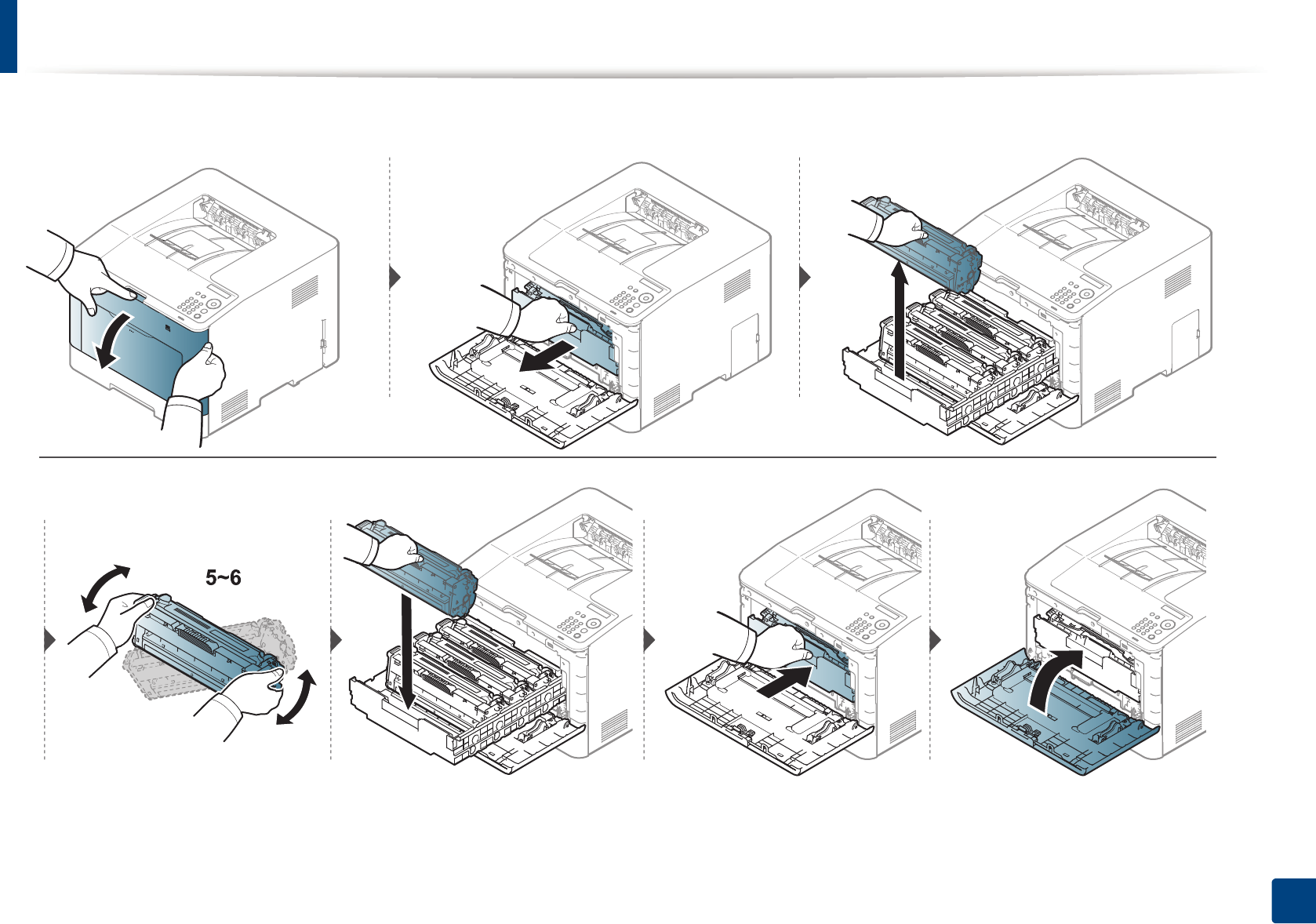 5~6