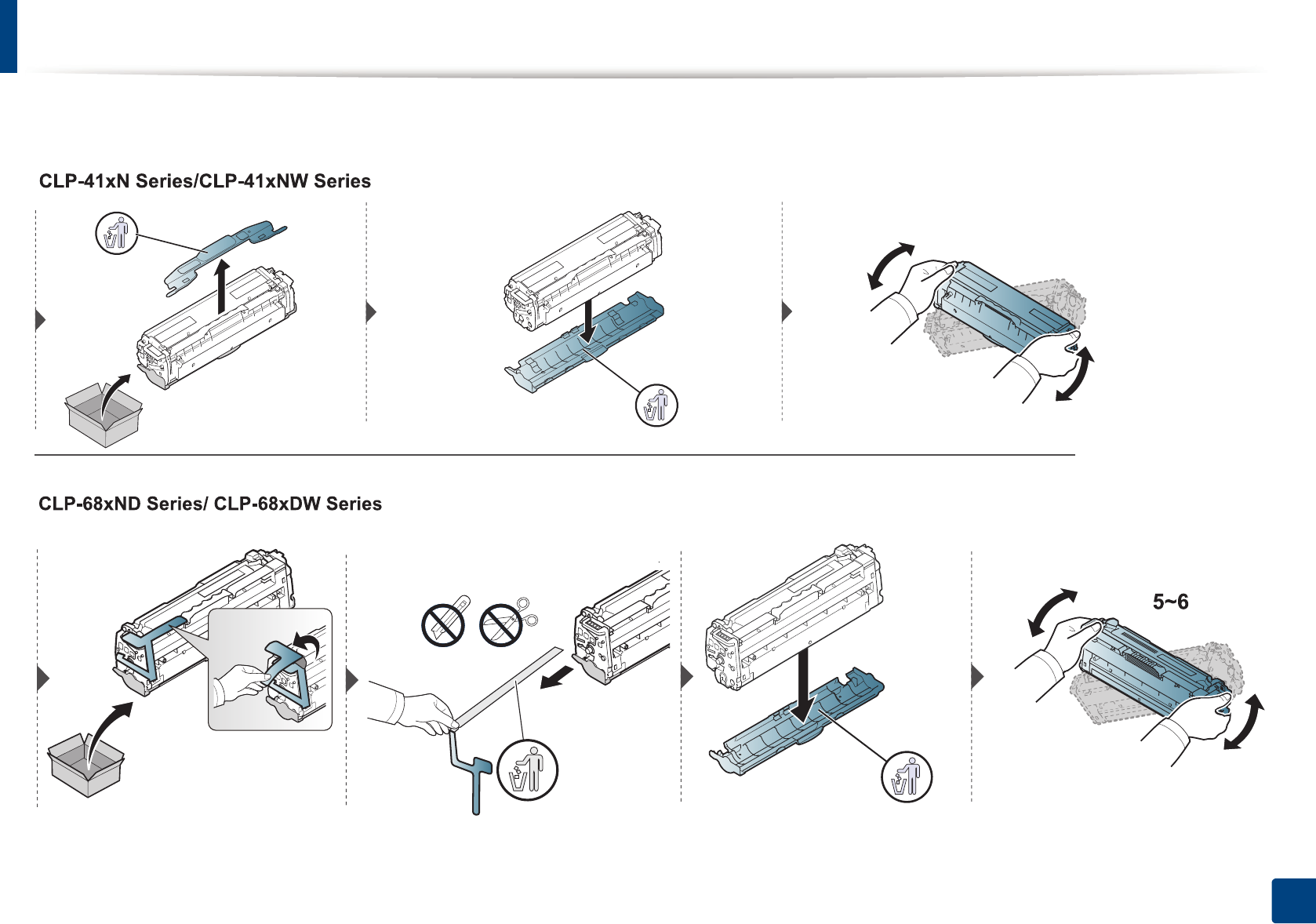 CLP-41xN Series/CLP-41xNW Series

CLP-68xND Series/ CLP-68xDW Series

5~6