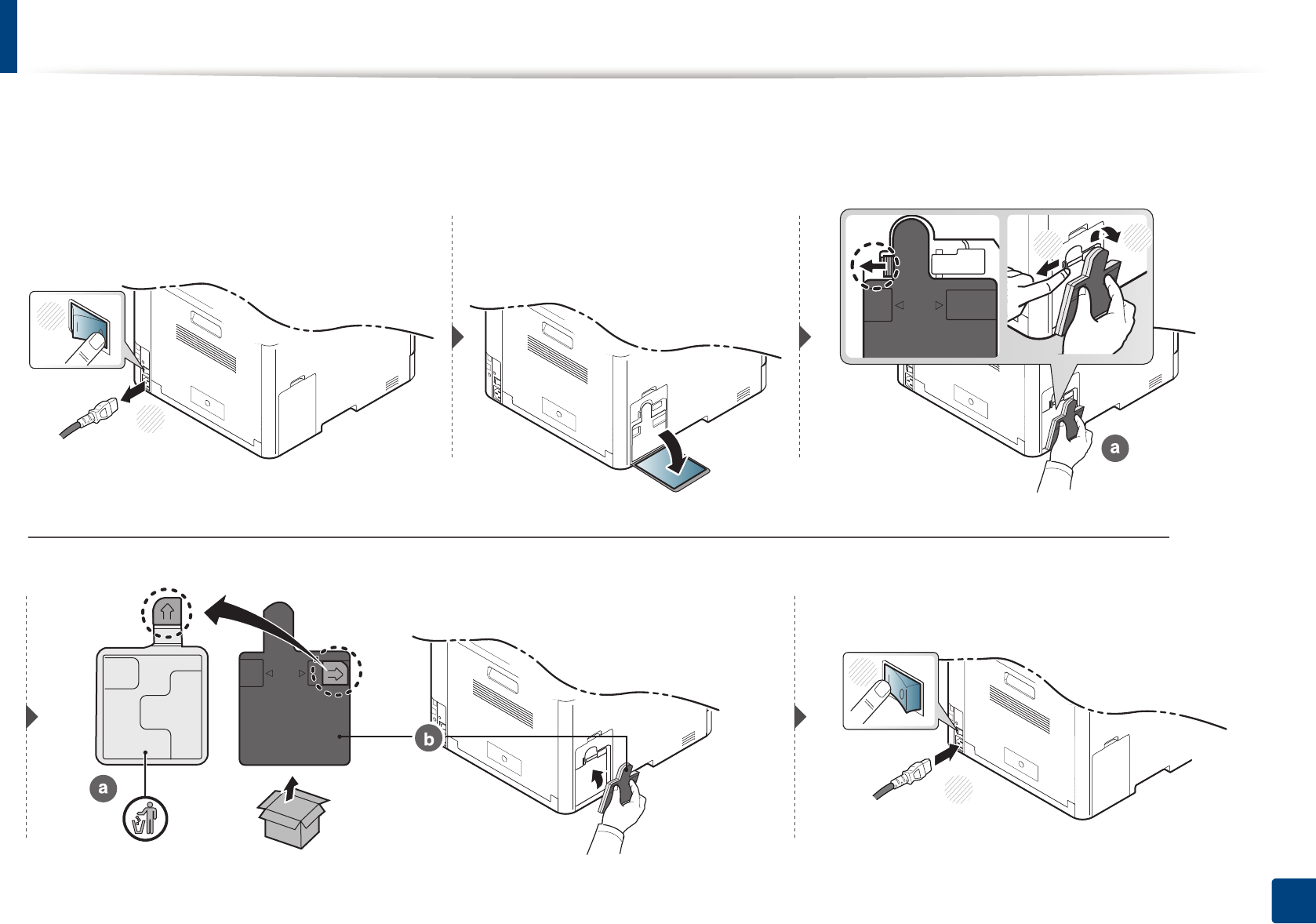 a

a

b