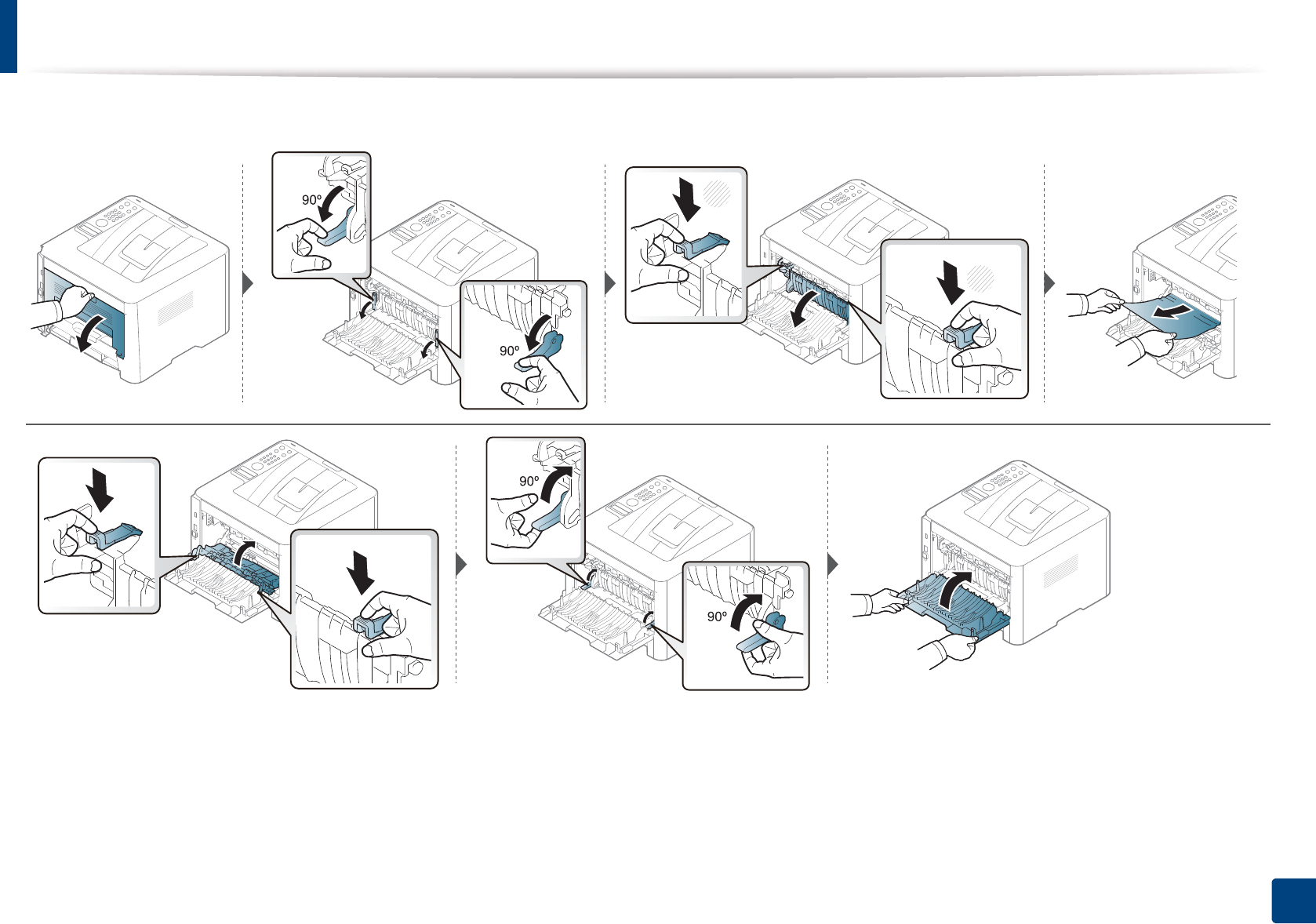 90º

90º

90º

90º