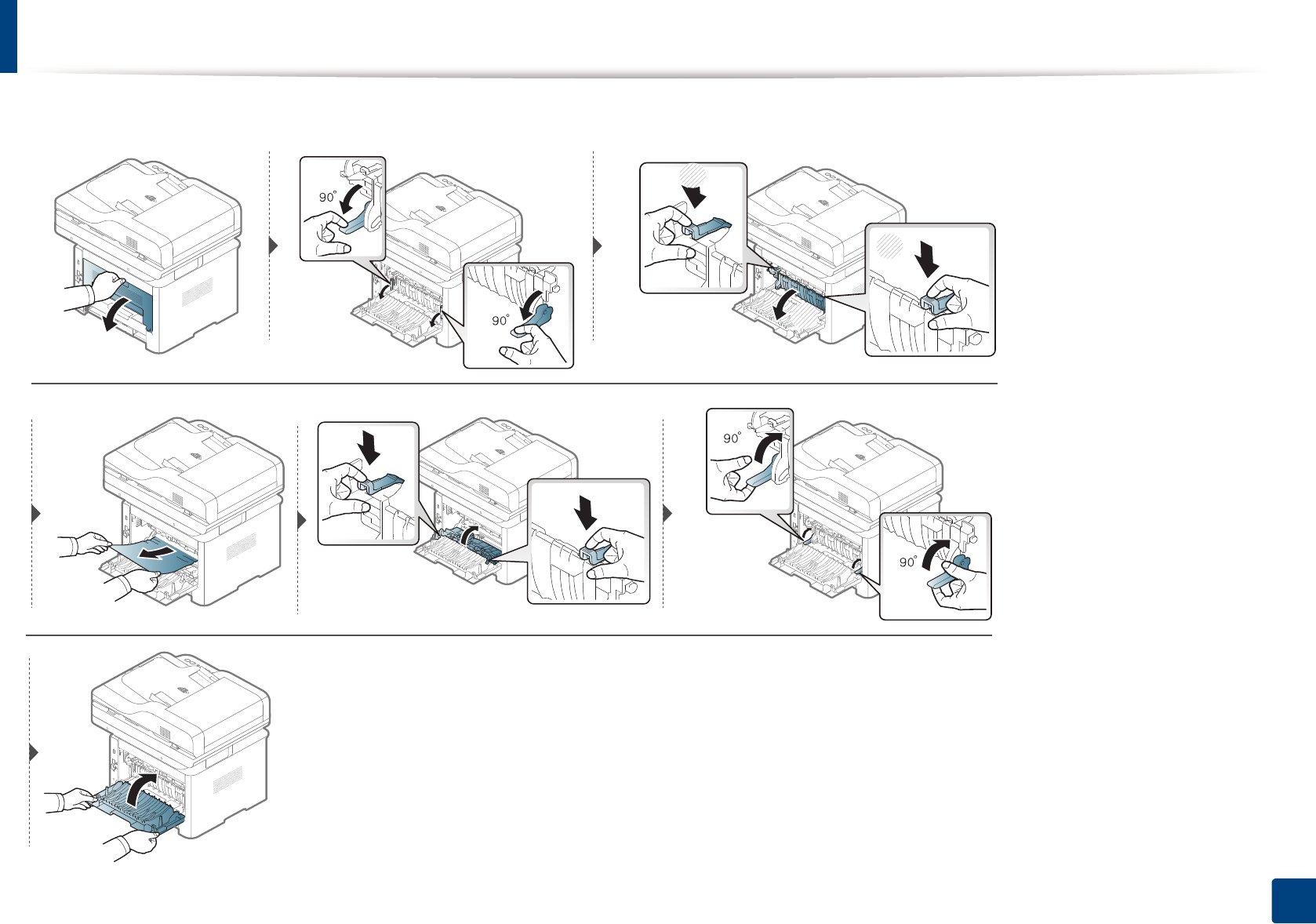 90°

90°

90°

90°