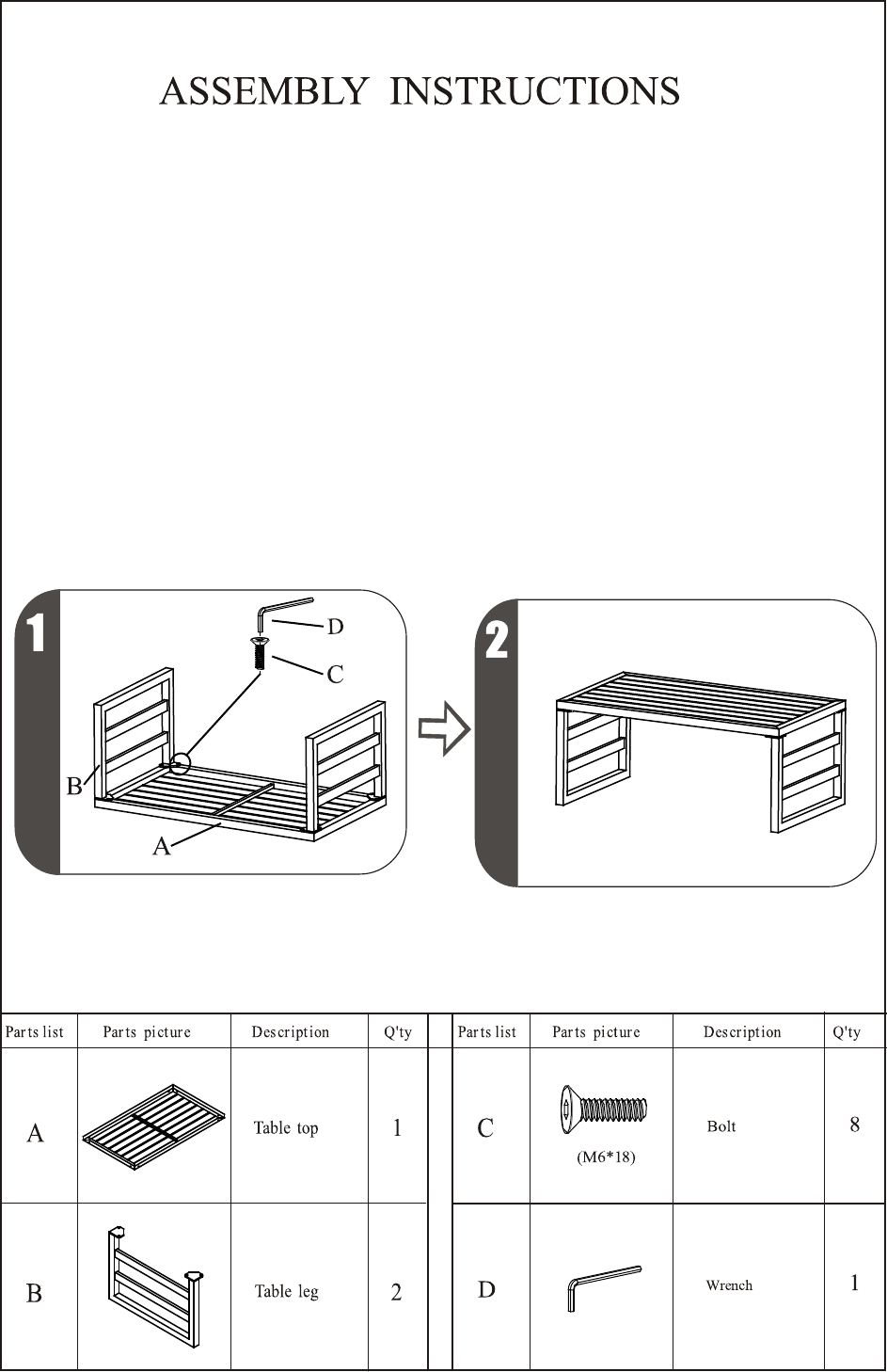 ASSEMBLY INSTRUCTIONS

1

D

C

B

A

2

| Parts list | Parts picture | Description | Q'ty |
|---|---|---|---|
| A | | Table top | 1 |
| B | | Table leg | 2 |

| Parts list | Parts picture | Description | Q'ty |
|---|---|---|---|
| C | (M6*18) | Bolt | 8 |
| D | | Wrench | 1 |