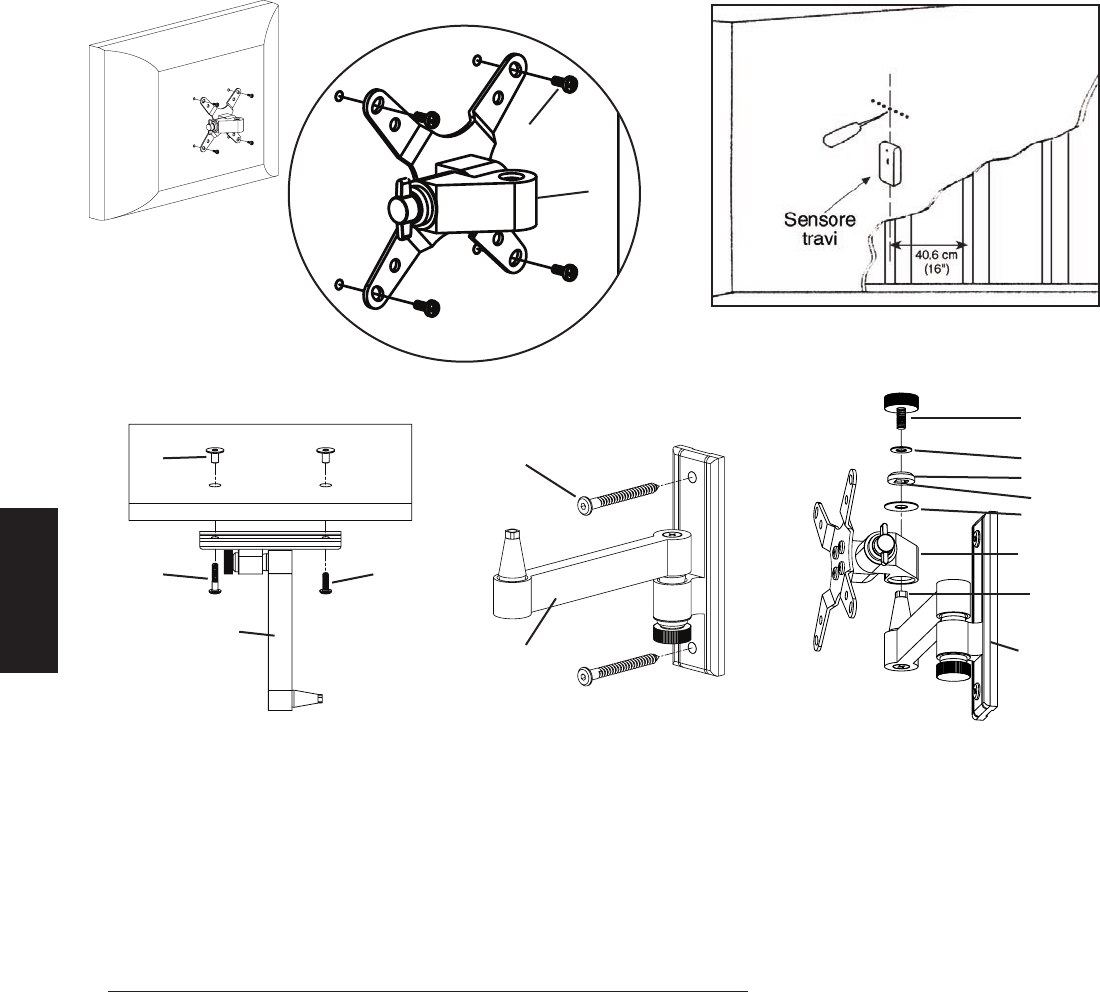 Sensore travi

40,6 cm (16")