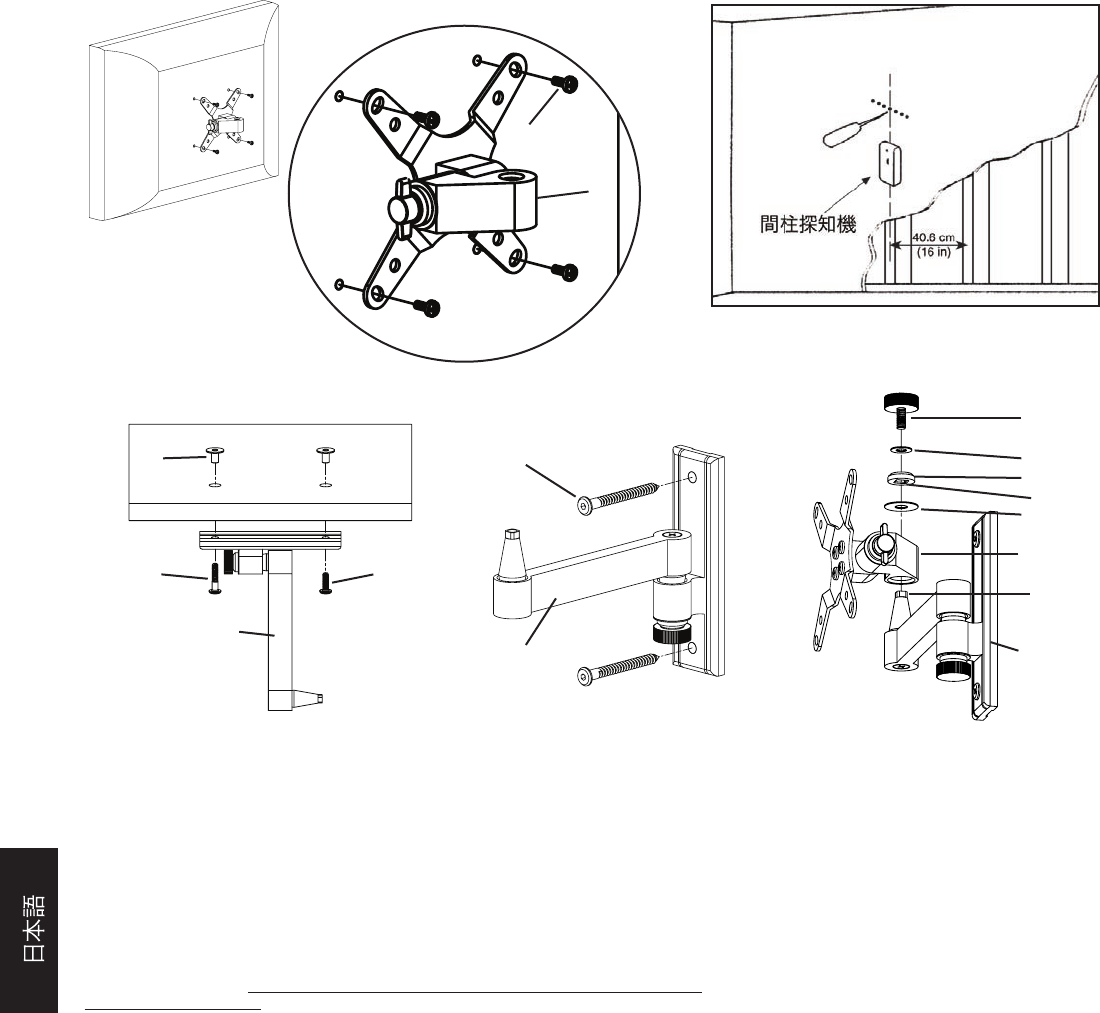 間柱探知機

40.6 cm
(16 in)

日本語