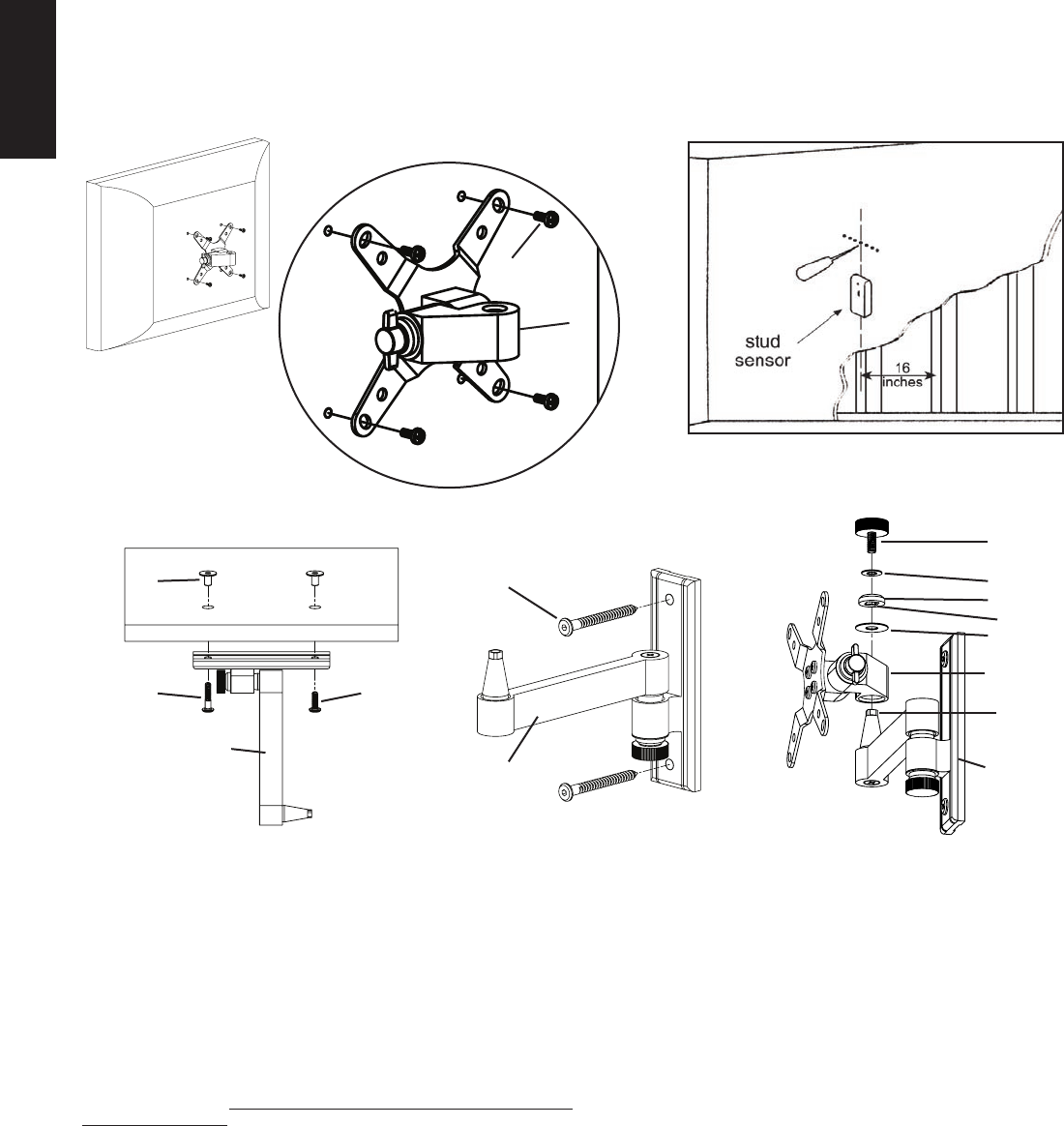 stud sensor

16 inches