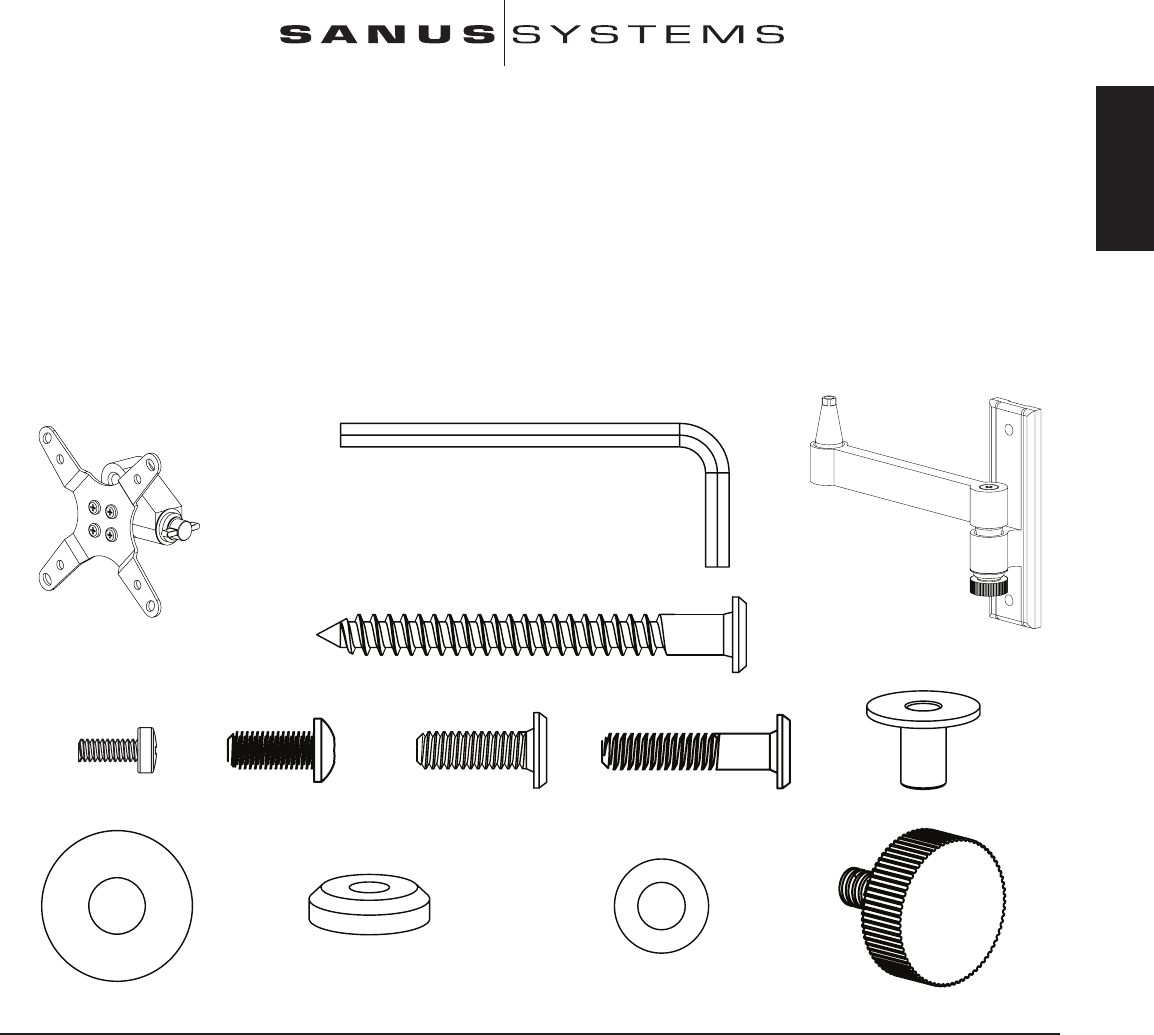 SANUS SYSTEMS