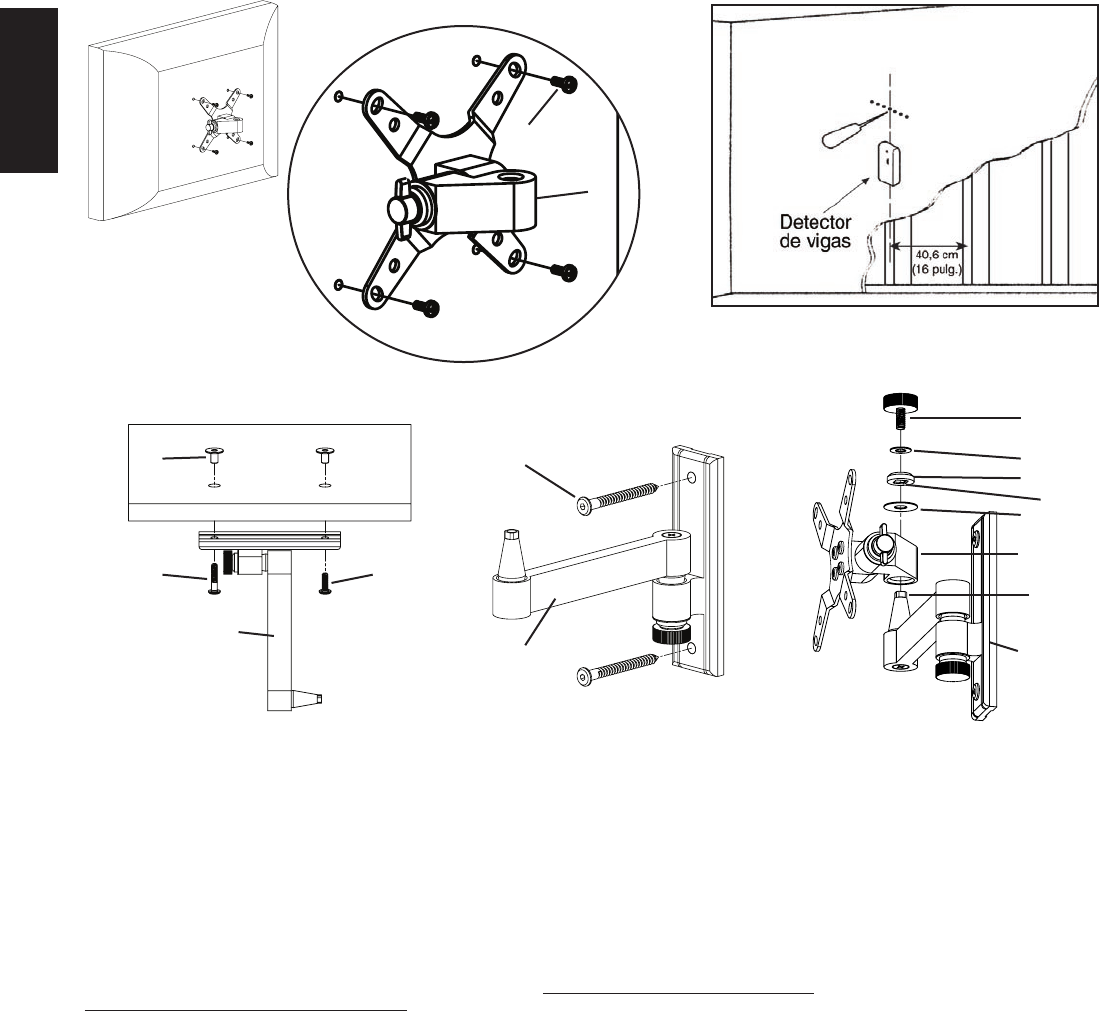 Detector de vigas

40,6 cm (16 pulg.)