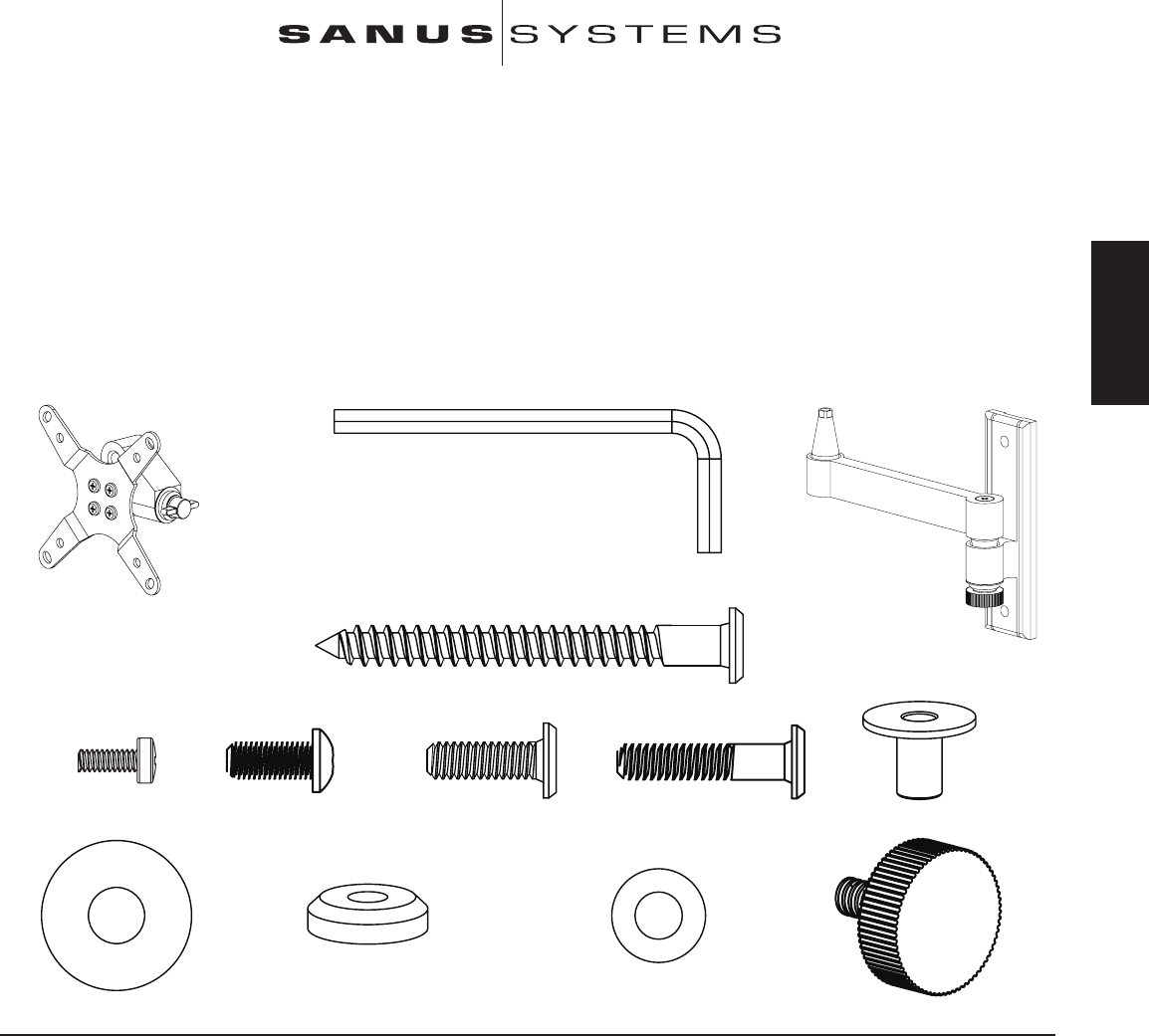 SANUS SYSTEMS